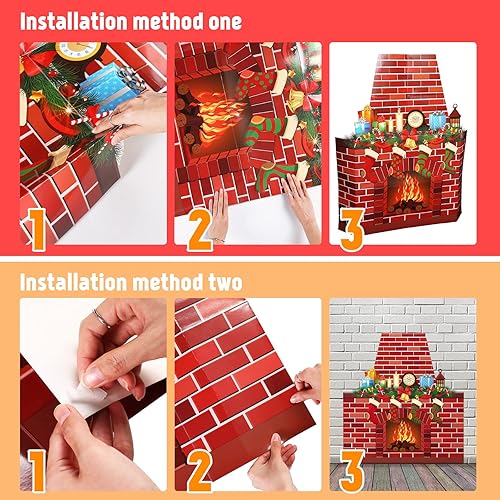 Installation method one

1

2

3

Installation method two

1

2

3