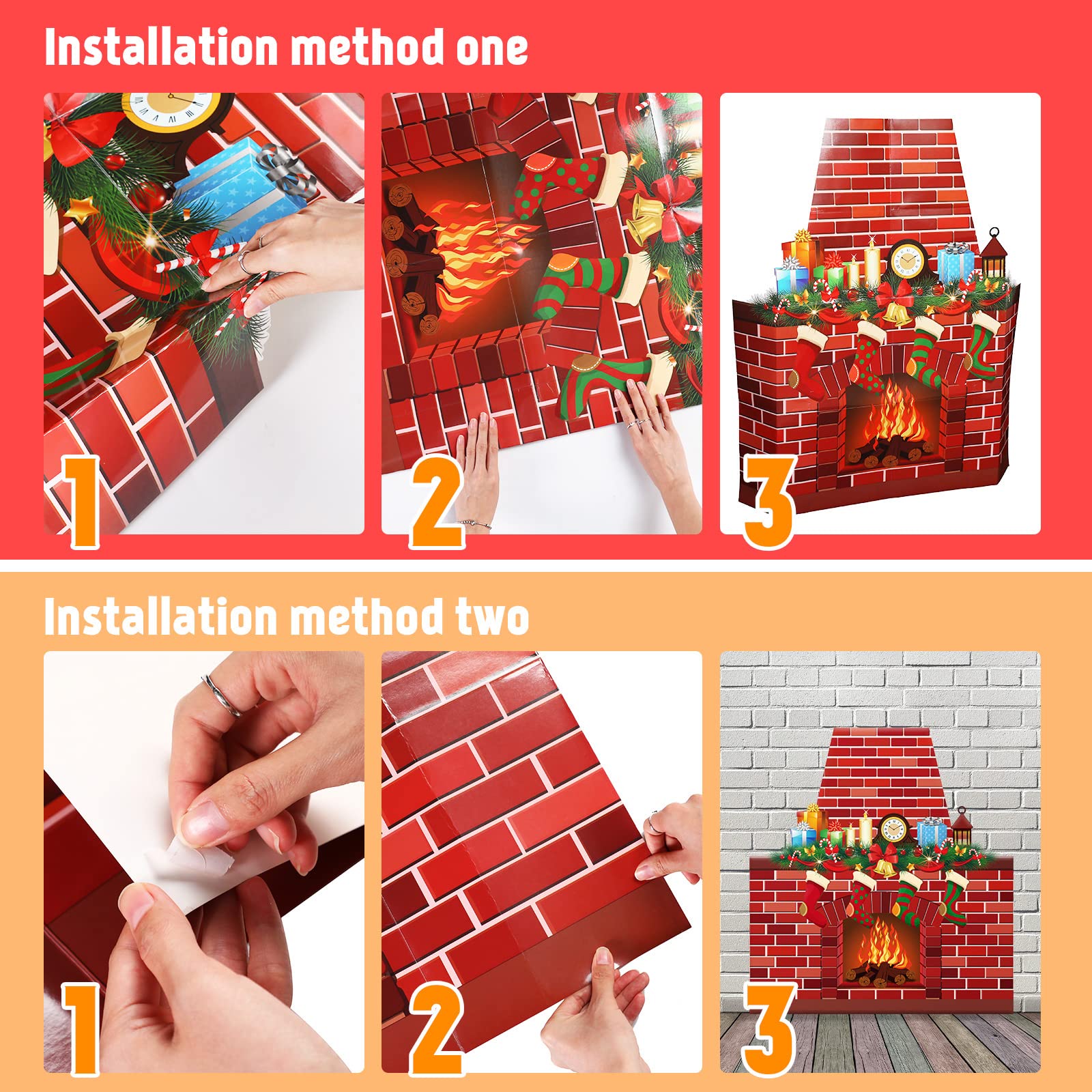 Installation method one

1

2

3

Installation method two

1

2

3