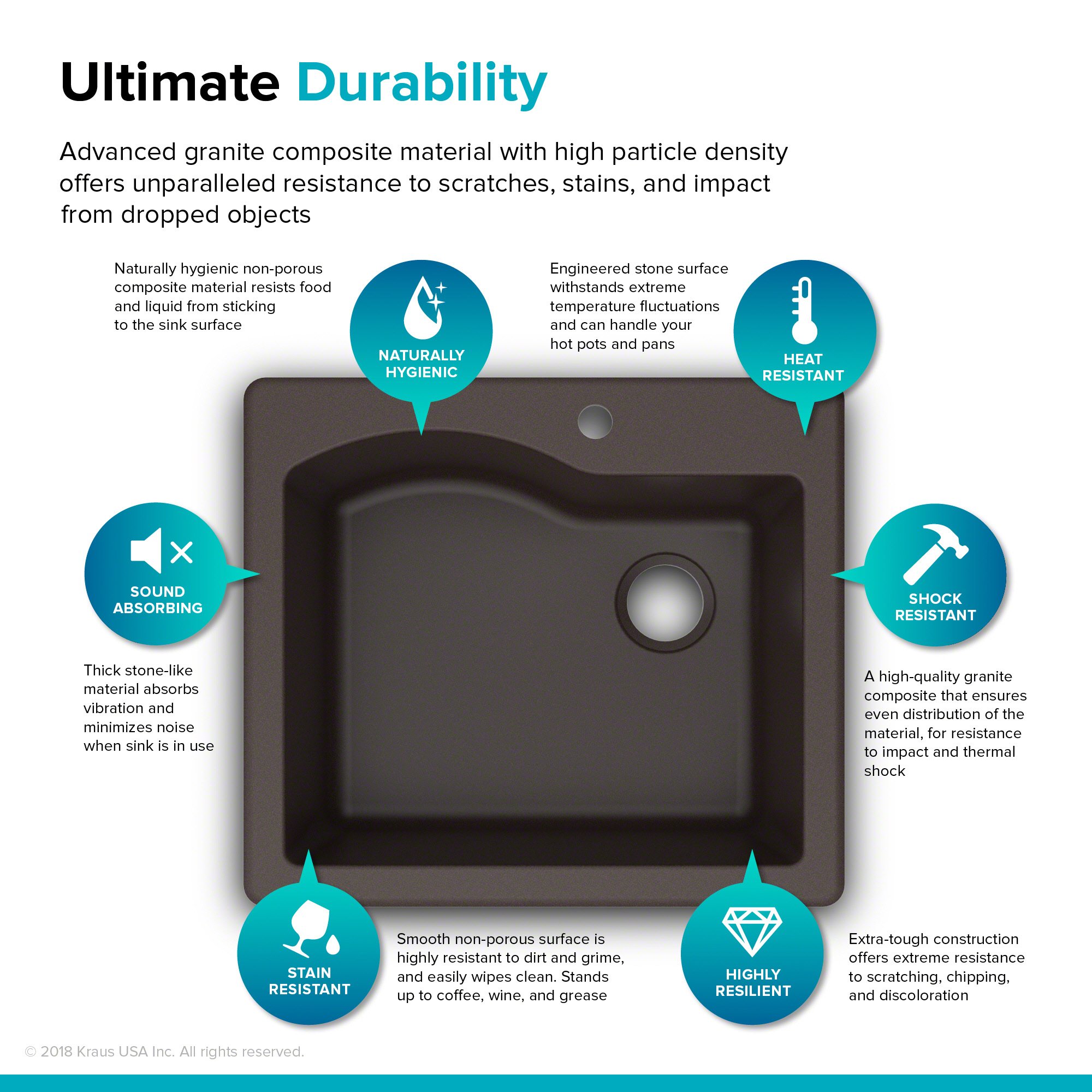 Ultimate Durability

Advanced granite composite material with high particle density offers unparalleled resistance to scratches, stains, and impact from dropped objects

Naturally hygienic non-porous composite material resists food and liquid from sticking to the sink surface

NATURALLY HYGIENIC

Engineered stone surface withstands extreme temperature fluctuations and can handle your hot pots and pans

HEAT RESISTANT

SOUND ABSORBING

Thick stone-like material absorbs vibration and minimizes noise when sink is in use

SHOCK RESISTANT

A high-quality granite composite that ensures even distribution of the material, for resistance to impact and thermal shock

STAIN RESISTANT

Smooth non-porous surface is highly resistant to dirt and grime, and easily wipes clean. Stands up to coffee, wine, and grease

HIGHLY RESILIENT

Extra-tough construction offers extreme resistance to scratching, chipping, and discoloration

© 2018 Kraus USA Inc. All rights reserved.