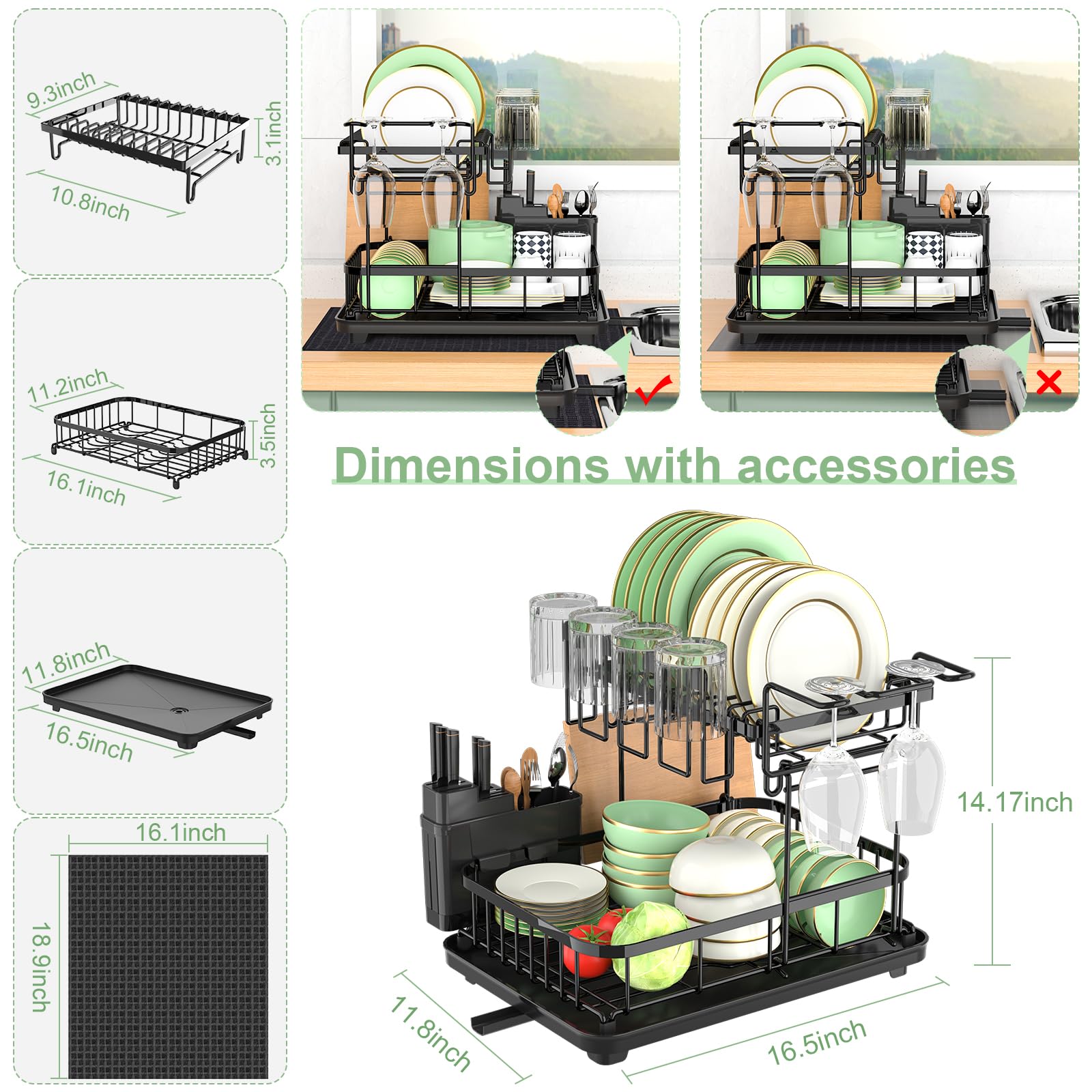 9.3inch
3.1inch
10.8inch

11.2inch
3.5inch
16.1inch

11.8inch
16.5inch

16.1inch
18.9inch

Dimensions with accessories

14.17inch
11.8inch
16.5inch