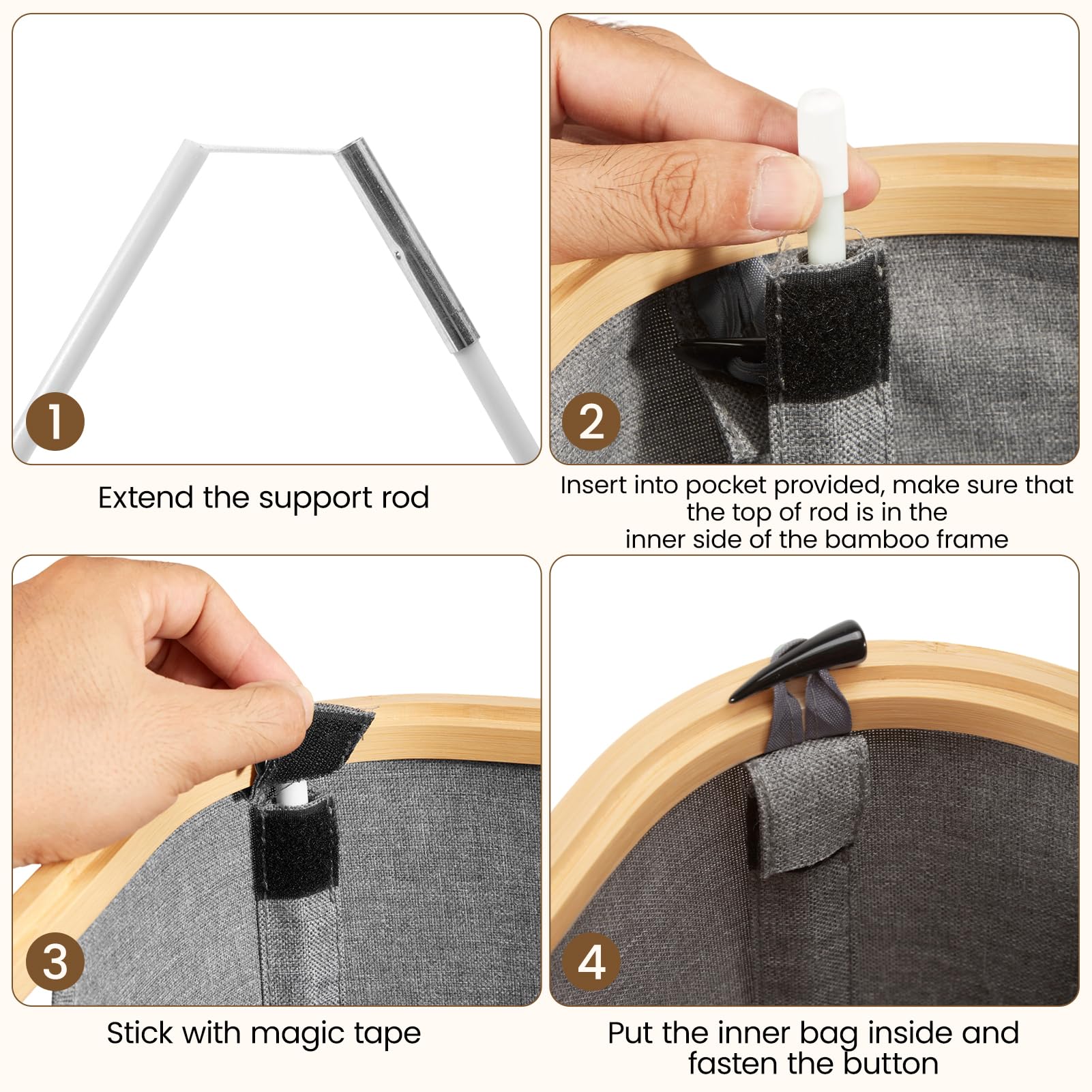 1

Extend the support rod

2

Insert into pocket provided, make sure that the top of rod is in the inner side of the bamboo frame

3

Stick with magic tape

4

Put the inner bag inside and fasten the button