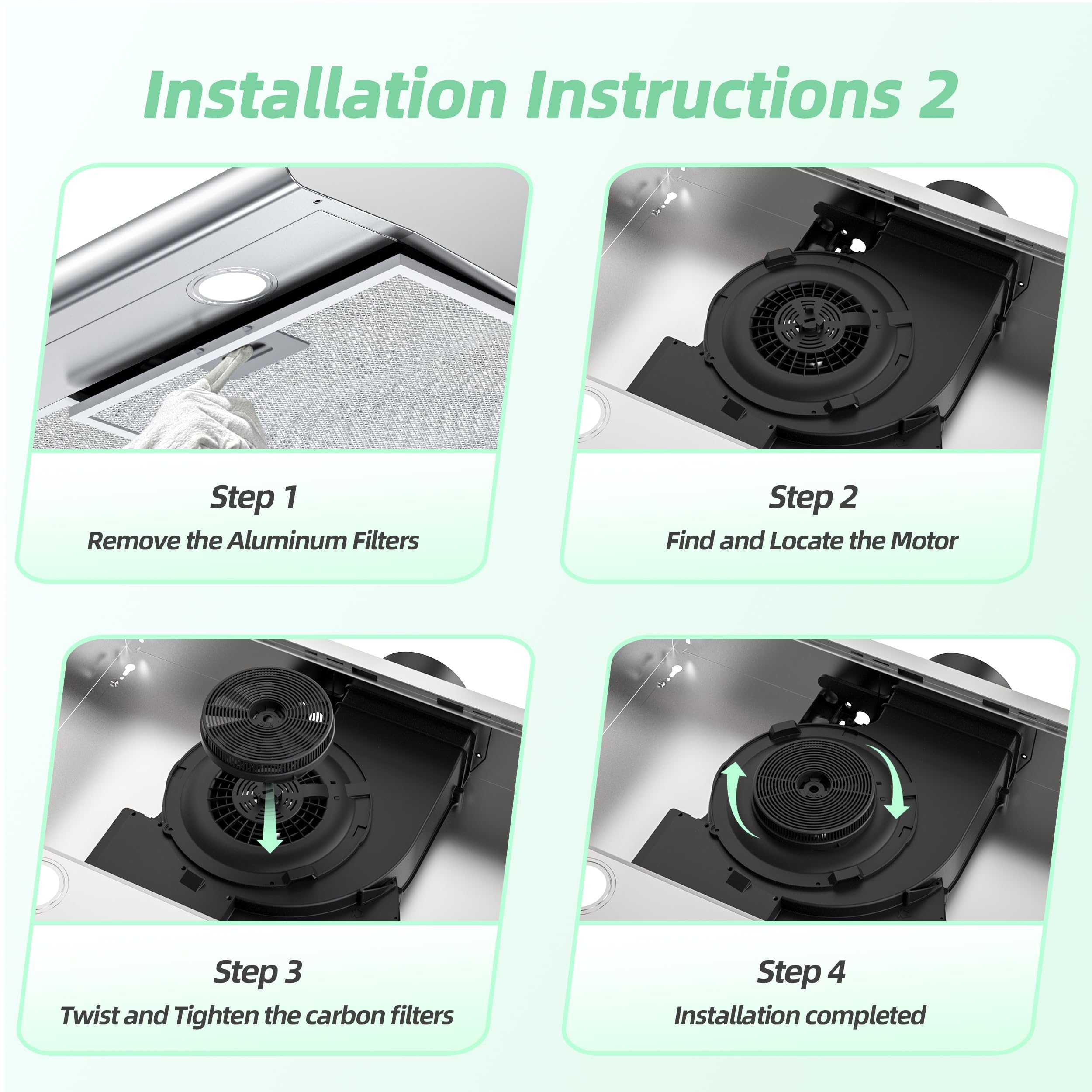 Installation Instructions 2

Step 1
Remove the Aluminum Filters

Step 2
Find and Locate the Motor

Step 3
Twist and Tighten the carbon filters

Step 4
Installation completed