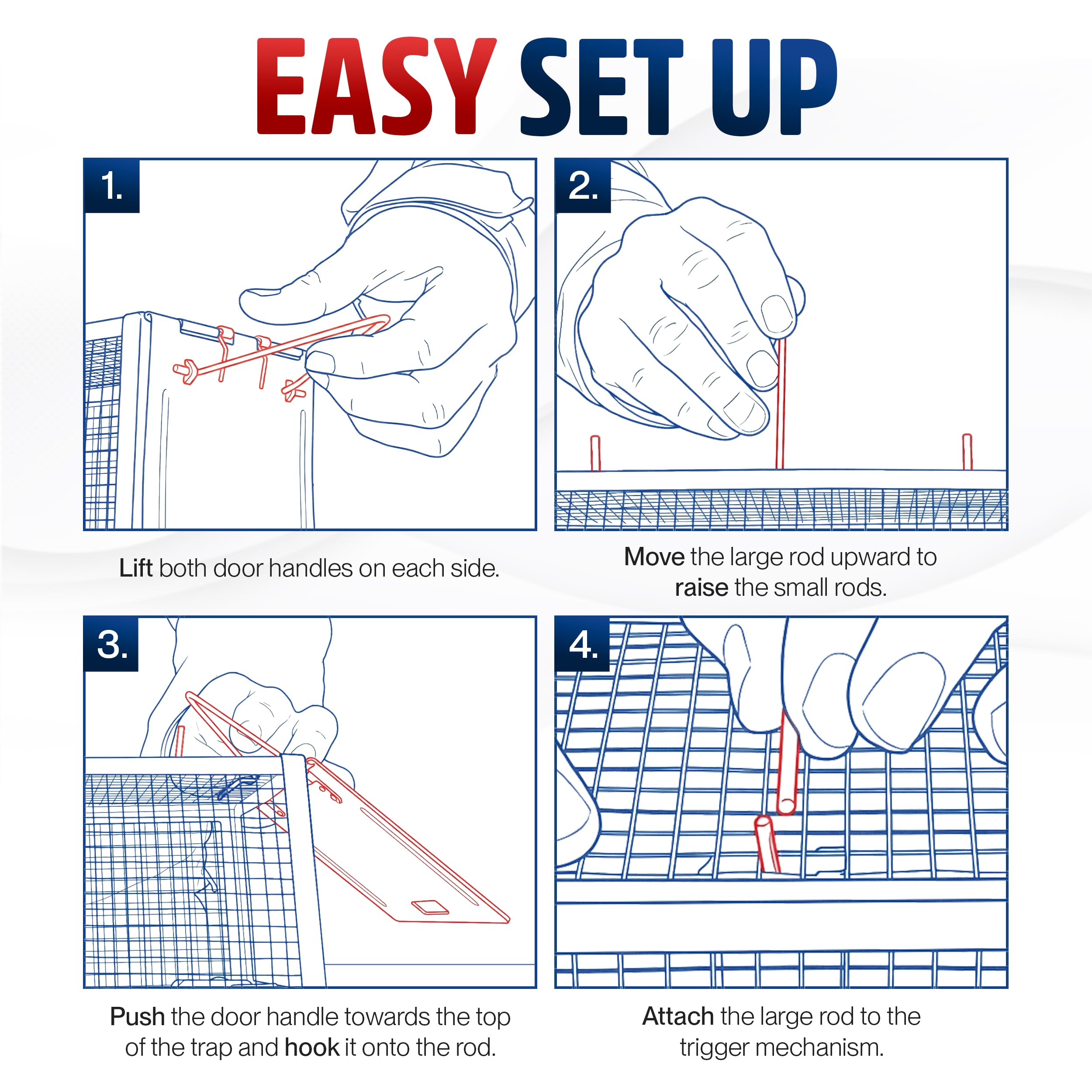 EASY SET UP

1.

Lift both door handles on each side.

2.

Move the large rod upward to raise the small rods.

3.

Push the door handle towards the top of the trap and hook it onto the rod.

4.

Attach the large rod to the trigger mechanism.