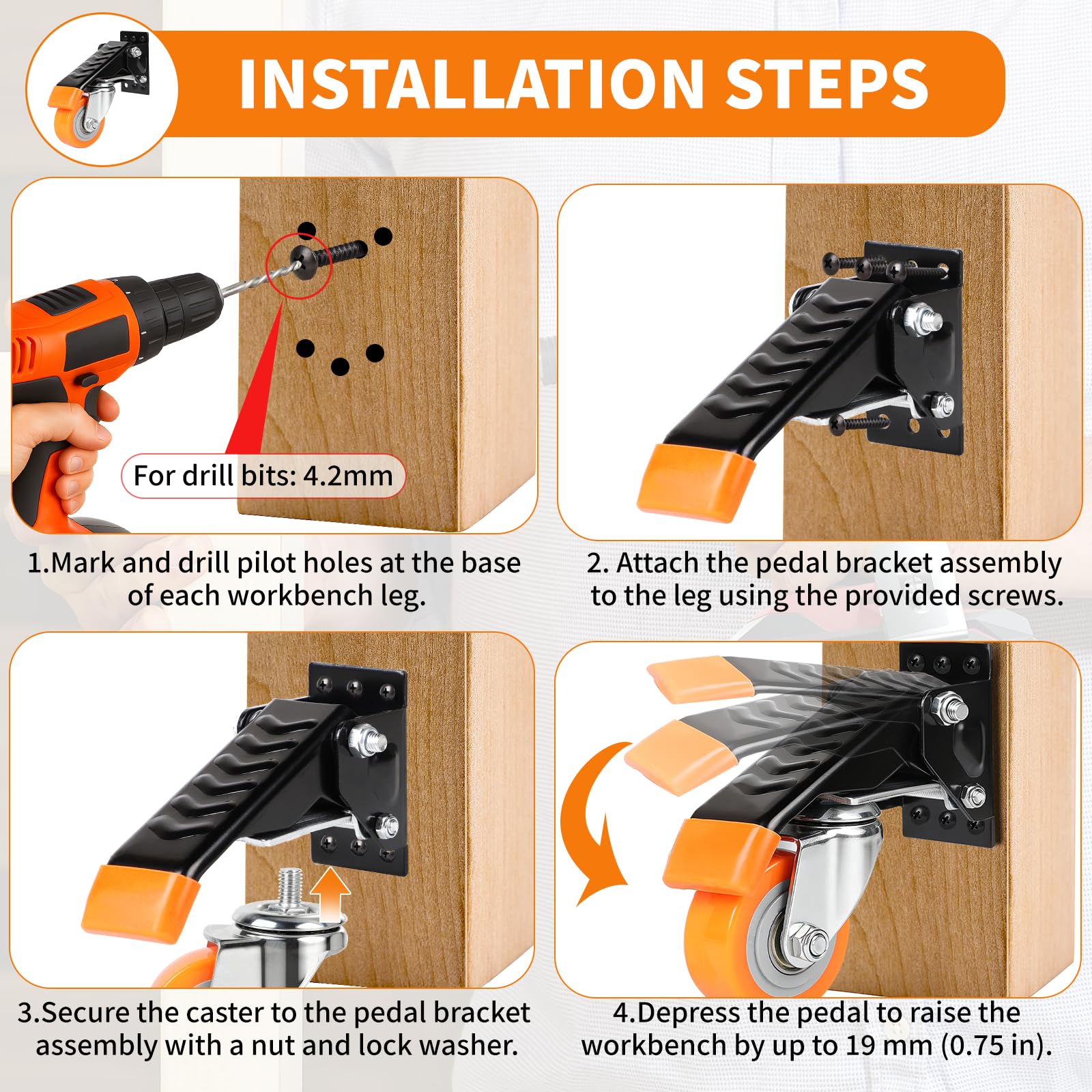 INSTALLATION STEPS

For drill bits: 4.2mm

1.Mark and drill pilot holes at the base of each workbench leg.

2. Attach the pedal bracket assembly to the leg using the provided screws.

3.Secure the caster to the pedal bracket assembly with a nut and lock washer.

4.Depress the pedal to raise the workbench by up to 19 mm (0.75 in).