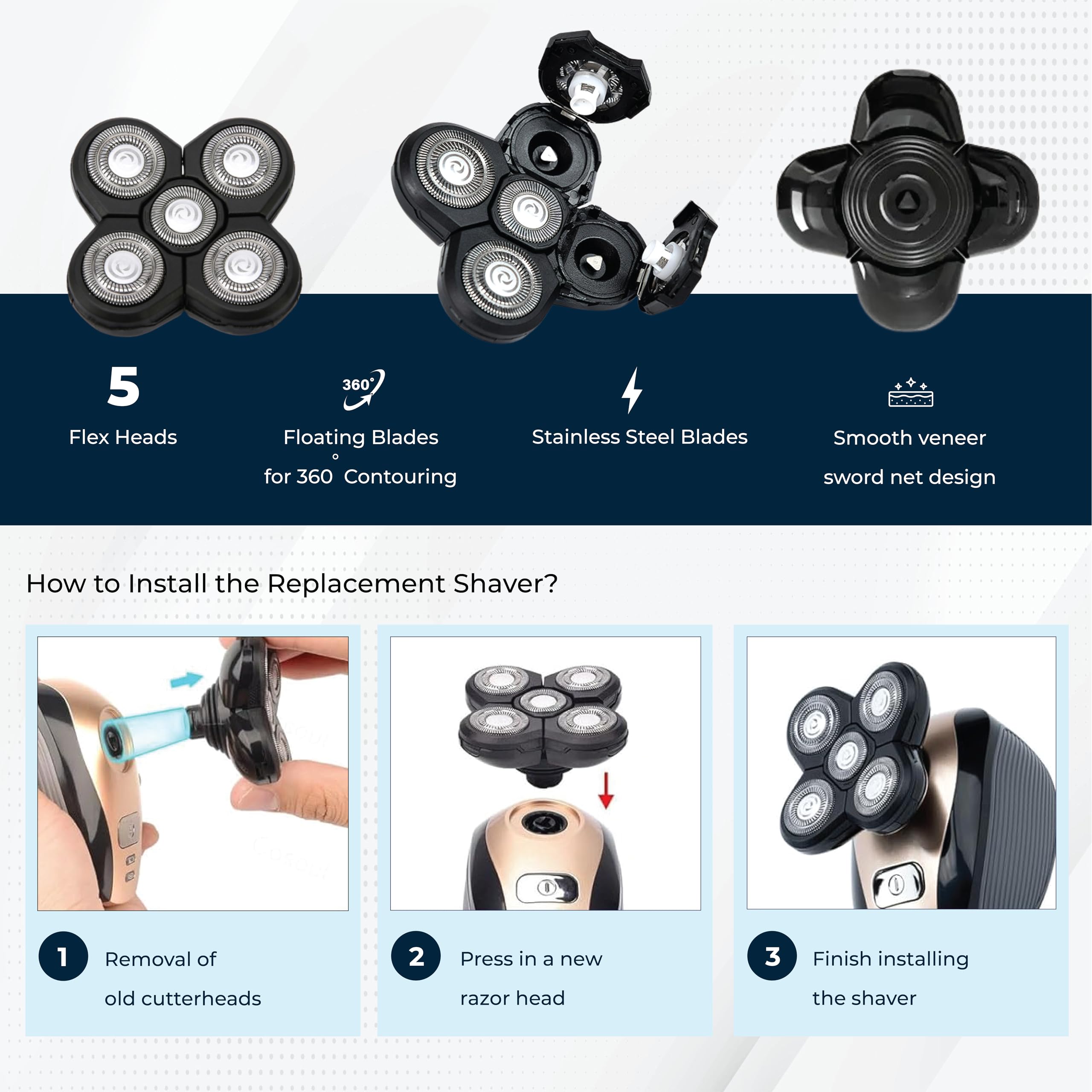 5

Flex Heads

360°

Floating Blades for 360° Contouring

Stainless Steel Blades

Smooth veneer sword net design

How to Install the Replacement Shaver?

1 Removal of old cutterheads

2 Press in a new razor head

3 Finish installing the shaver