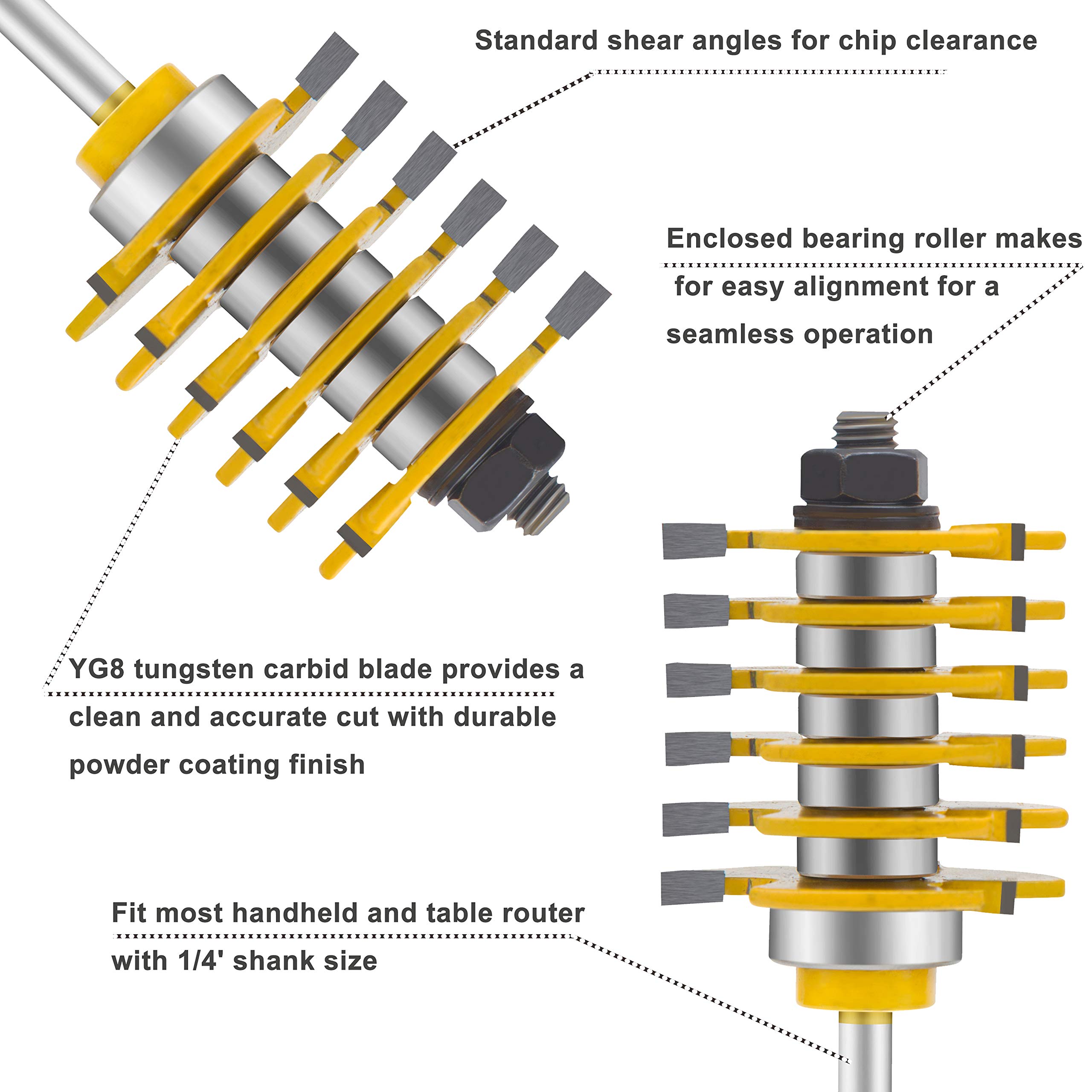 Standard shear angles for chip clearance

Enclosed bearing roller makes for easy alignment for a seamless operation

YG8 tungsten carbid blade provides a clean and accurate cut with durable powder coating finish

Fit most handheld and table router with 1/4' shank size