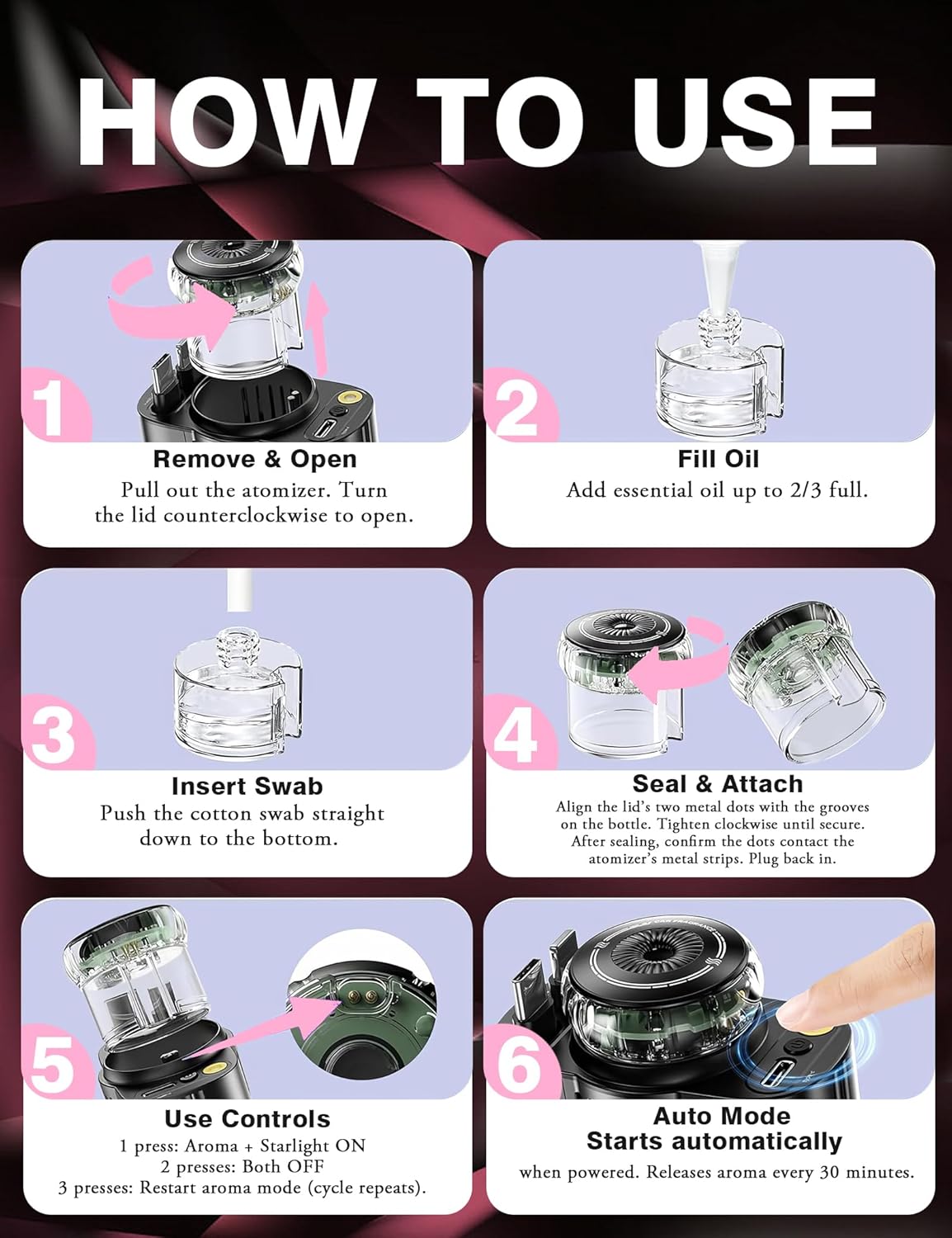 HOW TO USE

1

Remove & Open

Pull out the atomizer. Turn the lid counterclockwise to open.

2

Fill Oil

Add essential oil up to 2/3 full.

3

Insert Swab

Push the cotton swab straight down to the bottom.

4

Seal & Attach

Align the lid's two metal dots with the grooves on the bottle. Tighten clockwise until secure. After sealing, confirm the dots contact the atomizer's metal strips. Plug back in.

5

Use Controls

1 press: Aroma + Starlight ON
2 presses: Both OFF
3 presses: Restart aroma mode (cycle repeats).

6

Auto Mode
Starts automatically

when powered. Releases aroma every 30 minutes.