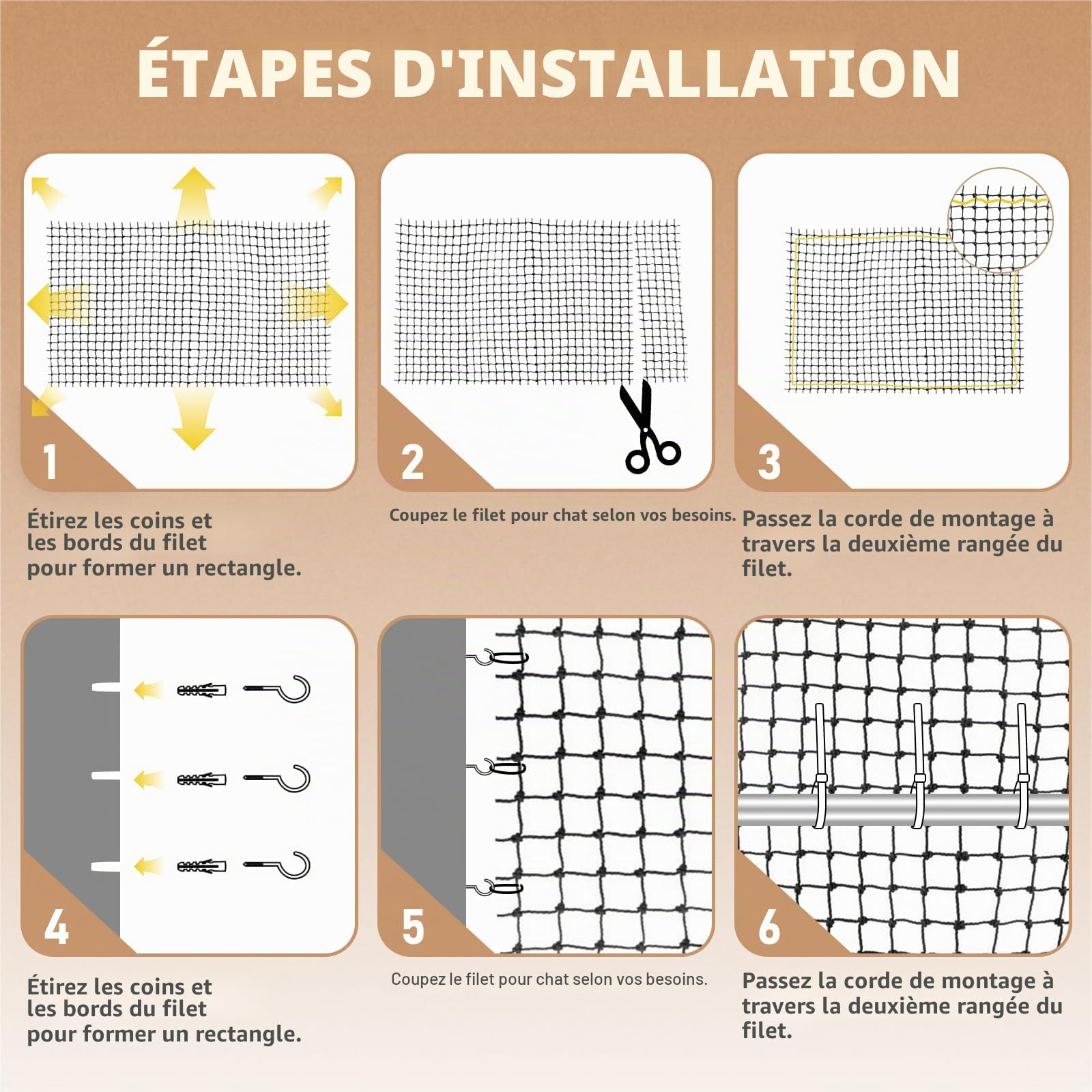 ÉTAPES D'INSTALLATION

1

Étirez les coins et les bords du filet pour former un rectangle.

2

Coupez le filet pour chat selon vos besoins.

3

Passez la corde de montage à travers la deuxième rangée du filet.

4

Étirez les coins et les bords du filet pour former un rectangle.

5

Coupez le filet pour chat selon vos besoins.

6

Passez la corde de montage à travers la deuxième rangée du filet.