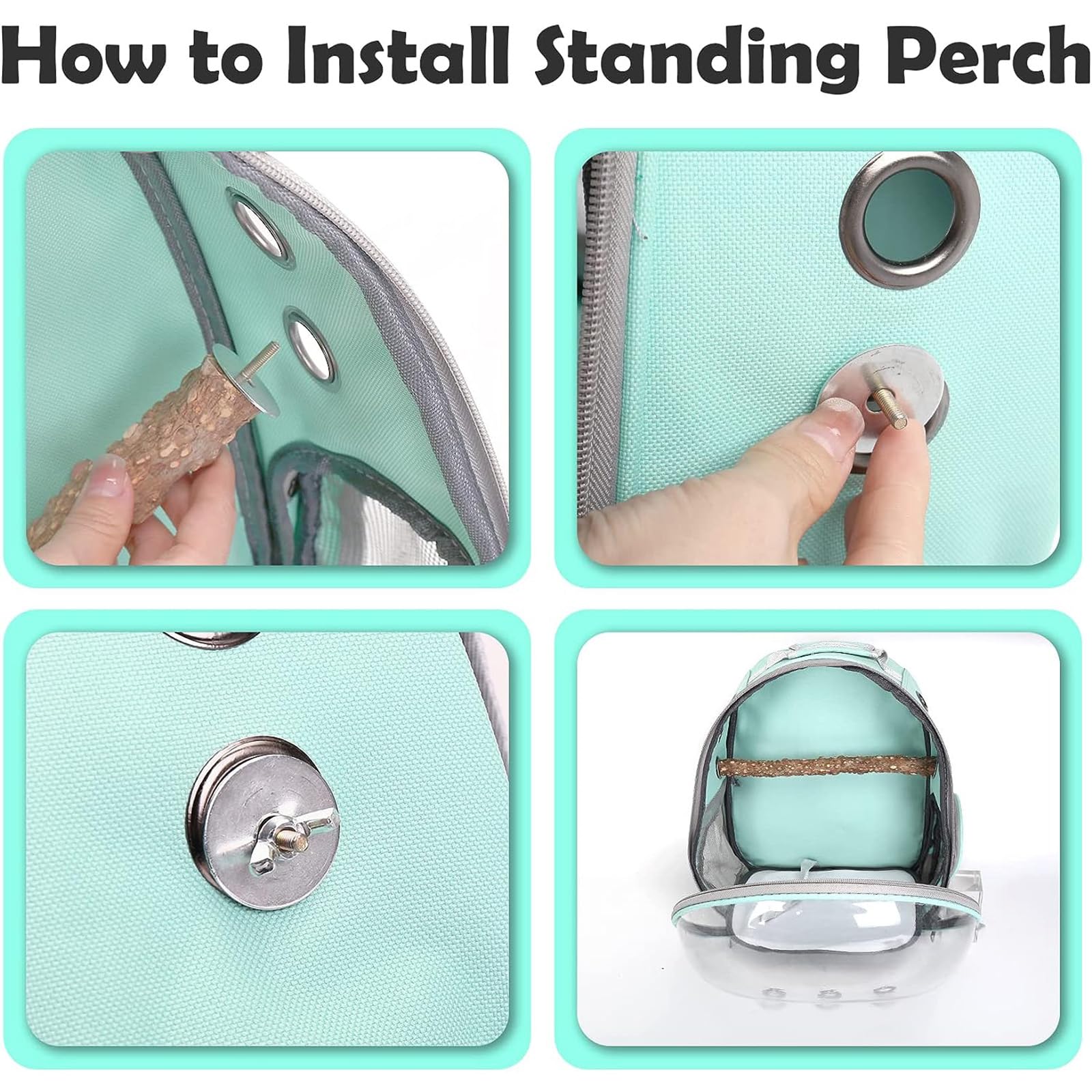 How to Install Standing Perch