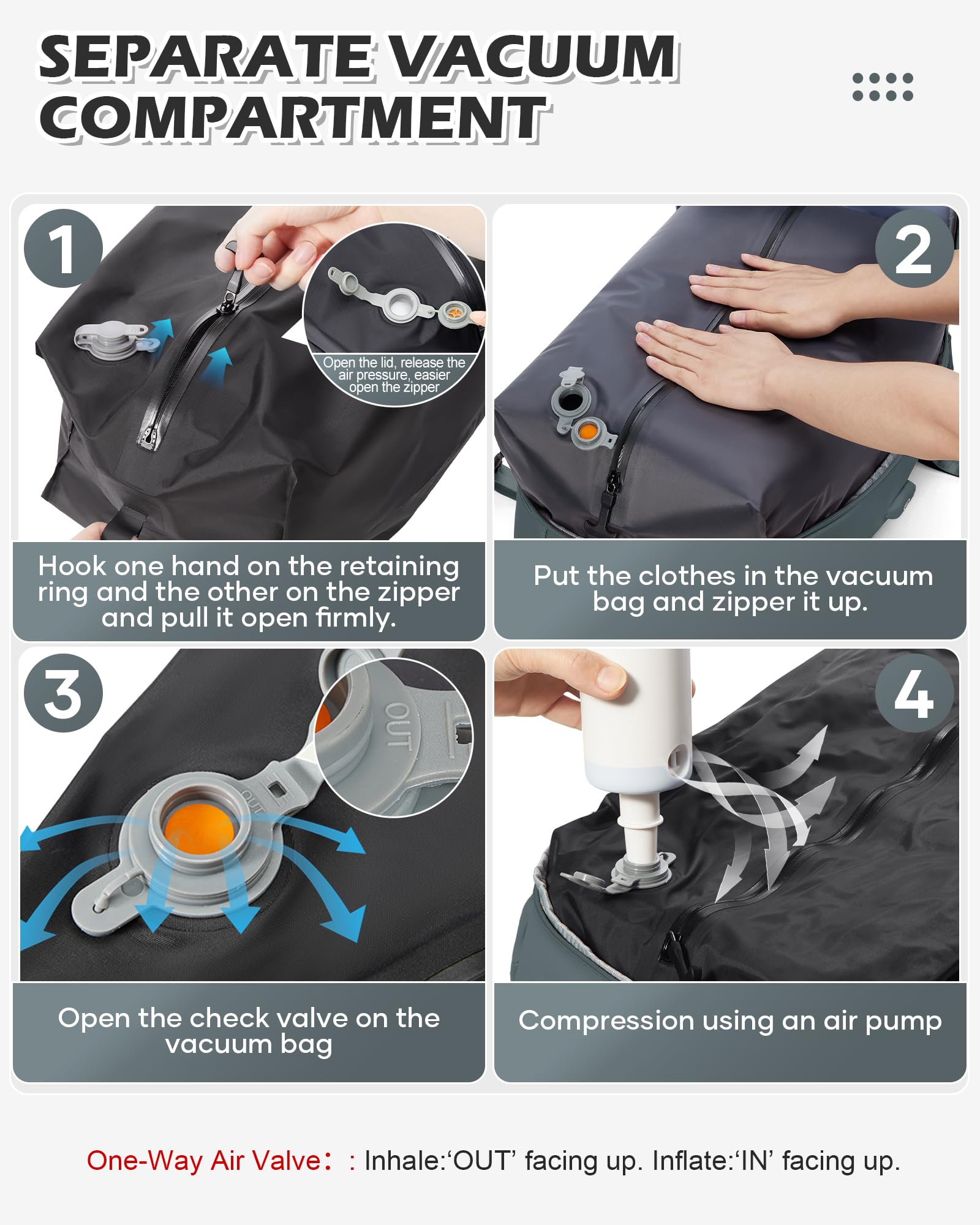 SEPARATE VACUUM COMPARTMENT

1

Open the lid, release the air pressure, easier open the zipper

Hook one hand on the retaining ring and the other on the zipper and pull it open firmly.

2

Put the clothes in the vacuum bag and zipper it up.

3

OUT

OUT

Open the check valve on the vacuum bag

4

Compression using an air pump

One-Way Air Valve： : Inhale:'OUT' facing up. Inflate:'IN' facing up.