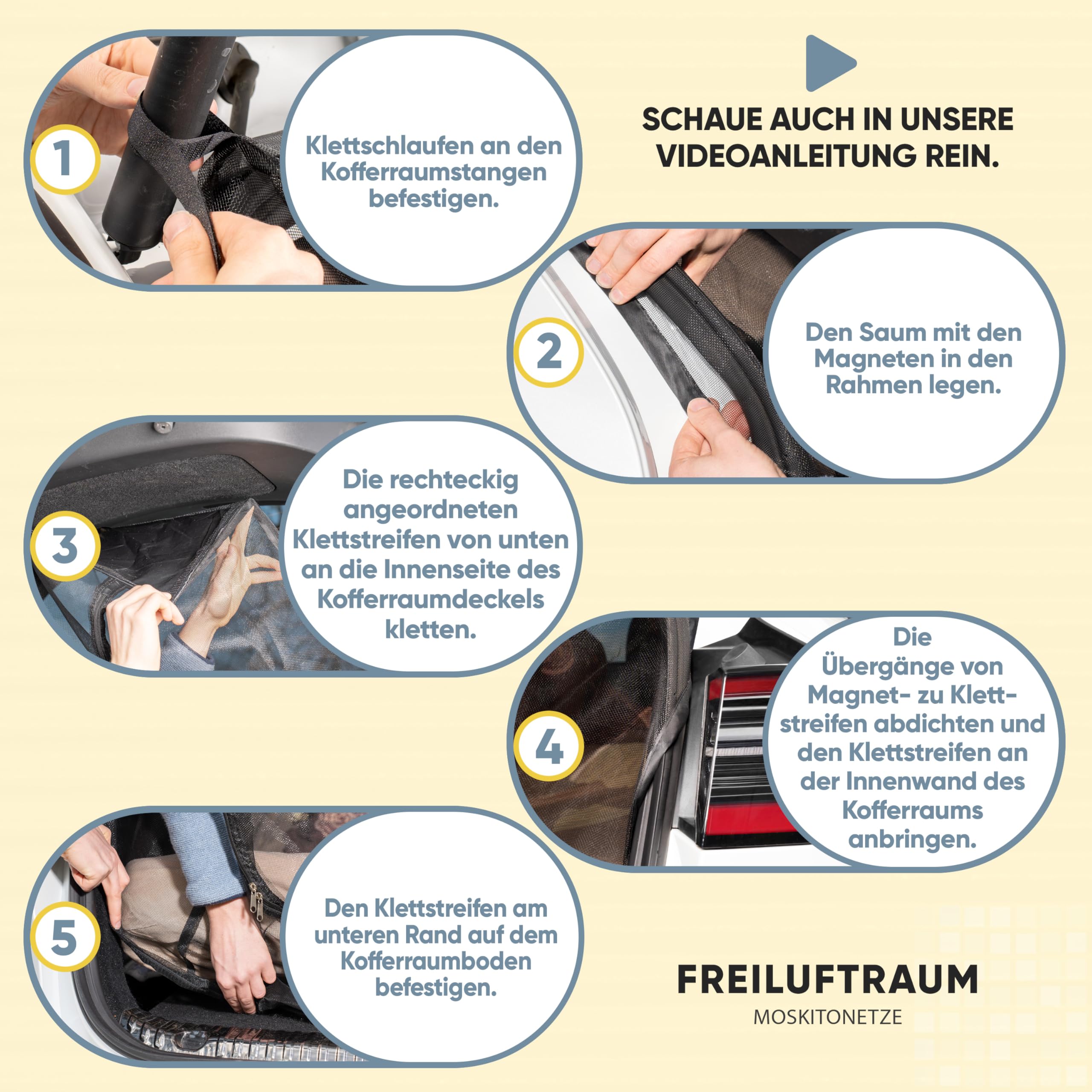 1

Klettschlaufen an den Kofferraumstangen befestigen.

SCHAUE AUCH IN UNSERE VIDEOANLEITUNG REIN.

2

Den Saum mit den Magneten in den Rahmen legen.

3

Die rechteckig angeordneten Klettstreifen von unten an die Innenseite des Kofferraumdeckels kletten.

4

Die Übergänge von Magnet- zu Klettstreifen abdichten und den Klettstreifen an der Innenwand des Kofferraums anbringen.

5

Den Klettstreifen am unteren Rand auf dem Kofferraumboden befestigen.

FREILUFTRAUM
MOSKITONETZE