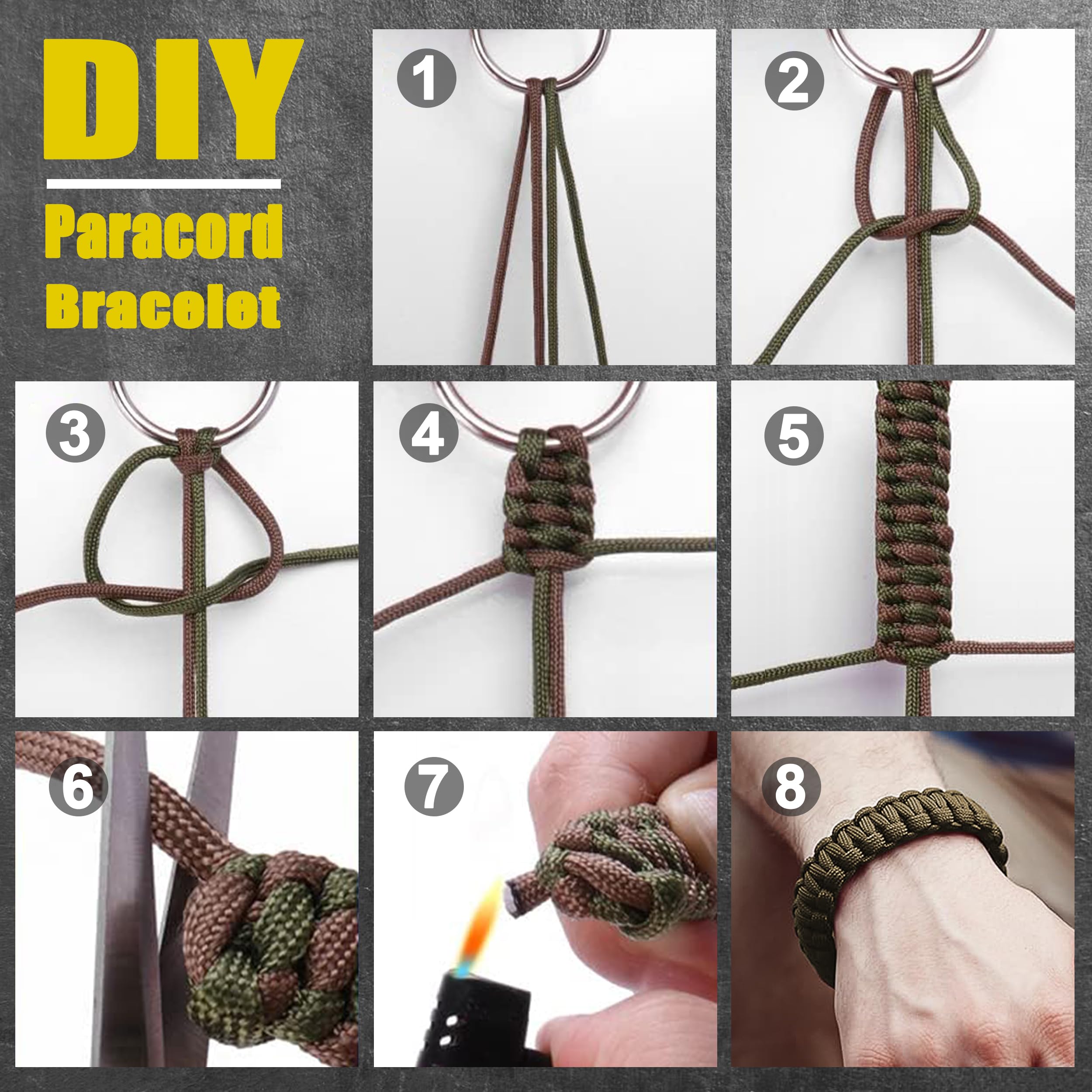 DIY

Paracord Bracelet

1

2

3

4

5

6

7

8