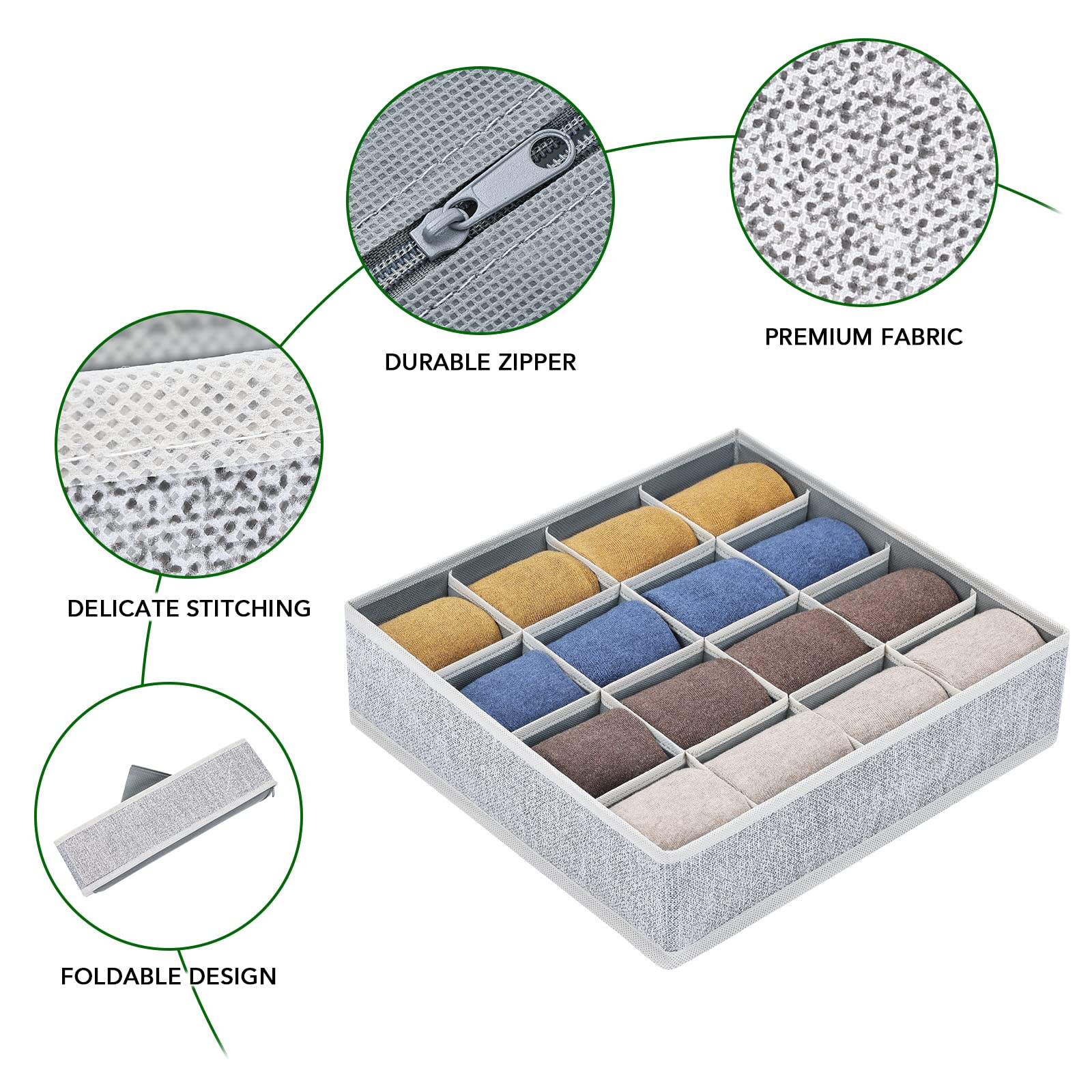 DURABLE ZIPPER

PREMIUM FABRIC

DELICATE STITCHING

FOLDABLE DESIGN