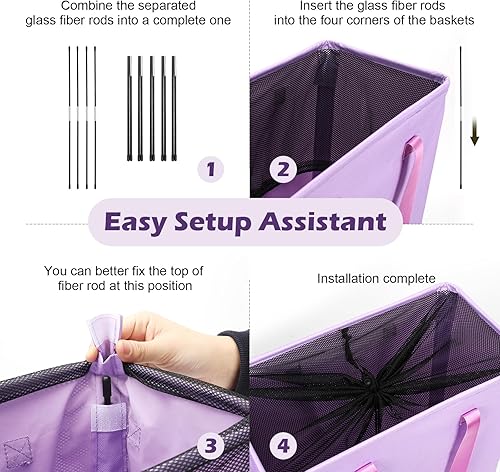 Combine the separated glass fiber rods into a complete one

1

Insert the glass fiber rods into the four corners of the baskets

2

Easy Setup Assistant

You can better fix the top of fiber rod at this position

3

Installation complete

4