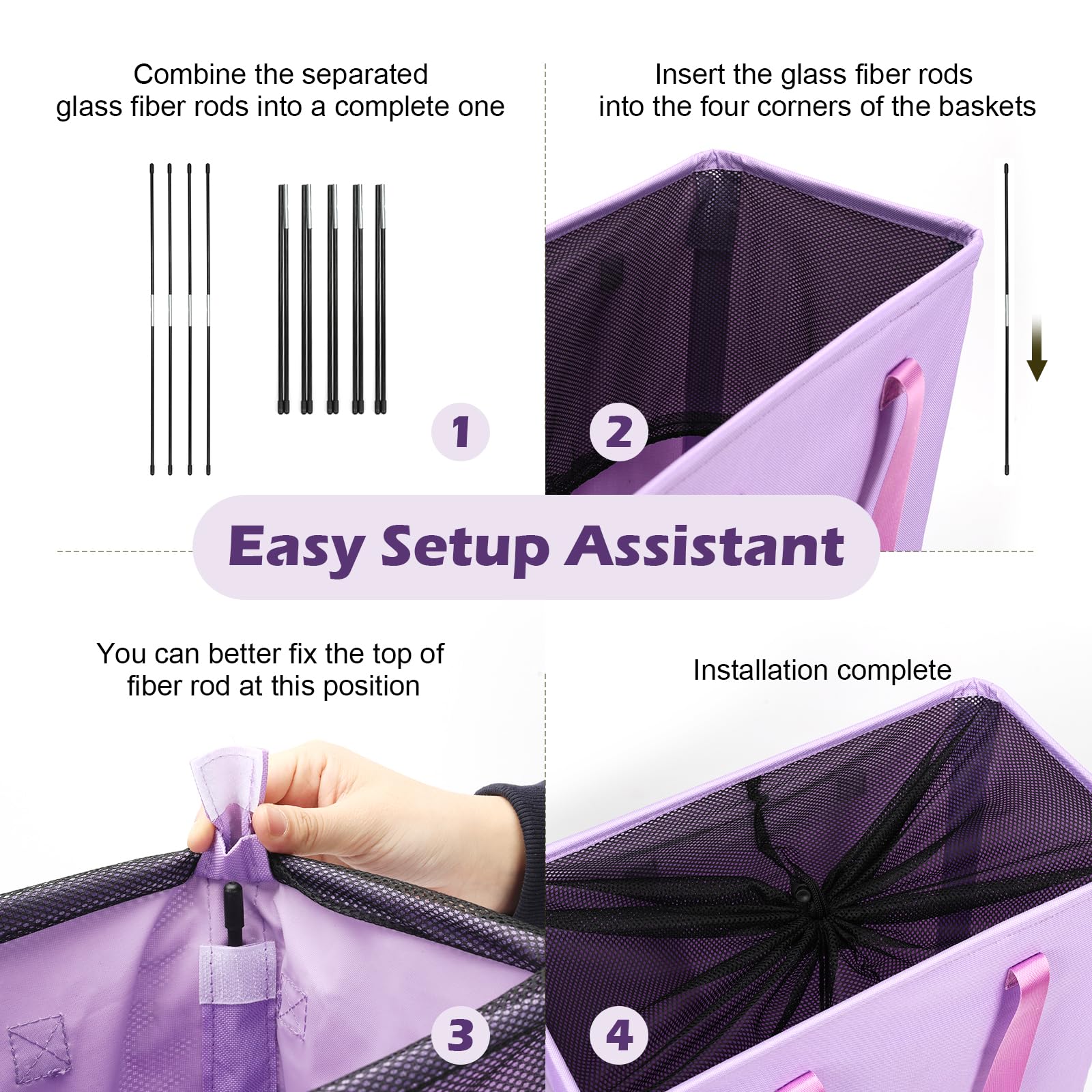 Combine the separated glass fiber rods into a complete one

1

Insert the glass fiber rods into the four corners of the baskets

2

Easy Setup Assistant

You can better fix the top of fiber rod at this position

3

Installation complete

4