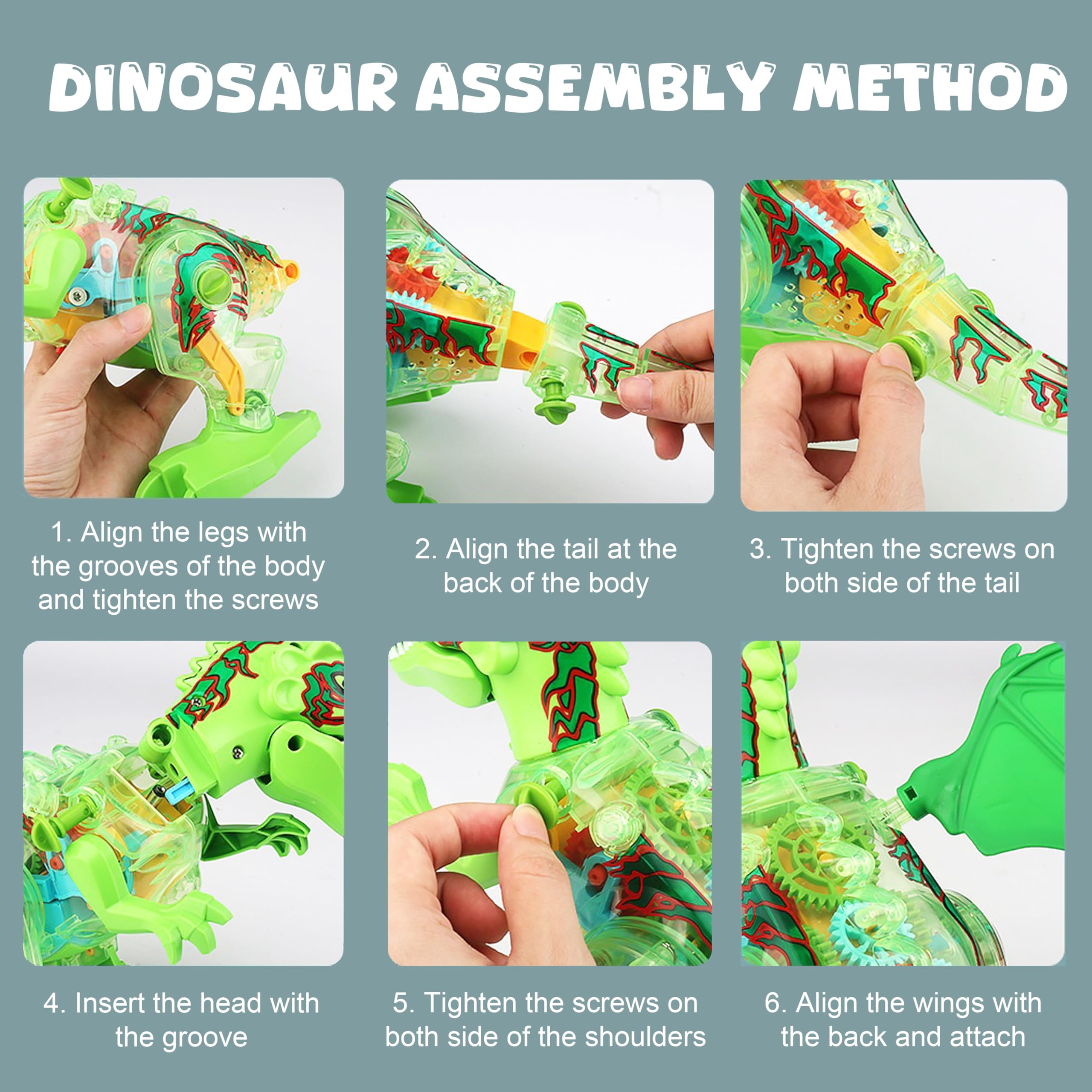 DINOSAUR ASSEMBLY METHOD

1. Align the legs with the grooves of the body and tighten the screws

2. Align the tail at the back of the body

3. Tighten the screws on both side of the tail

4. Insert the head with the groove

5. Tighten the screws on both side of the shoulders

6. Align the wings with the back and attach