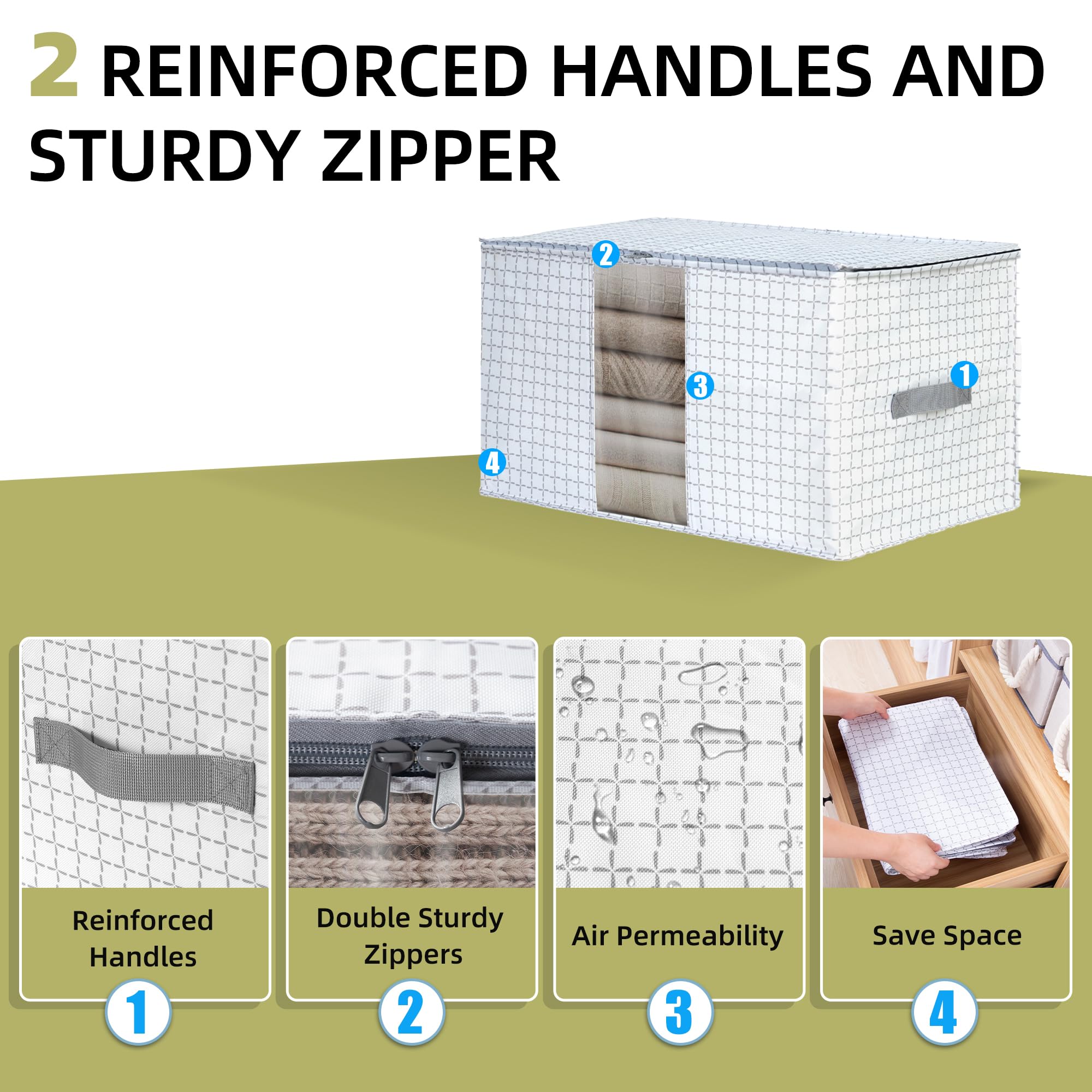 2 REINFORCED HANDLES AND STURDY ZIPPER

2

3

1

4

Reinforced Handles

1

Double Sturdy Zippers

2

Air Permeability

3

Save Space

4