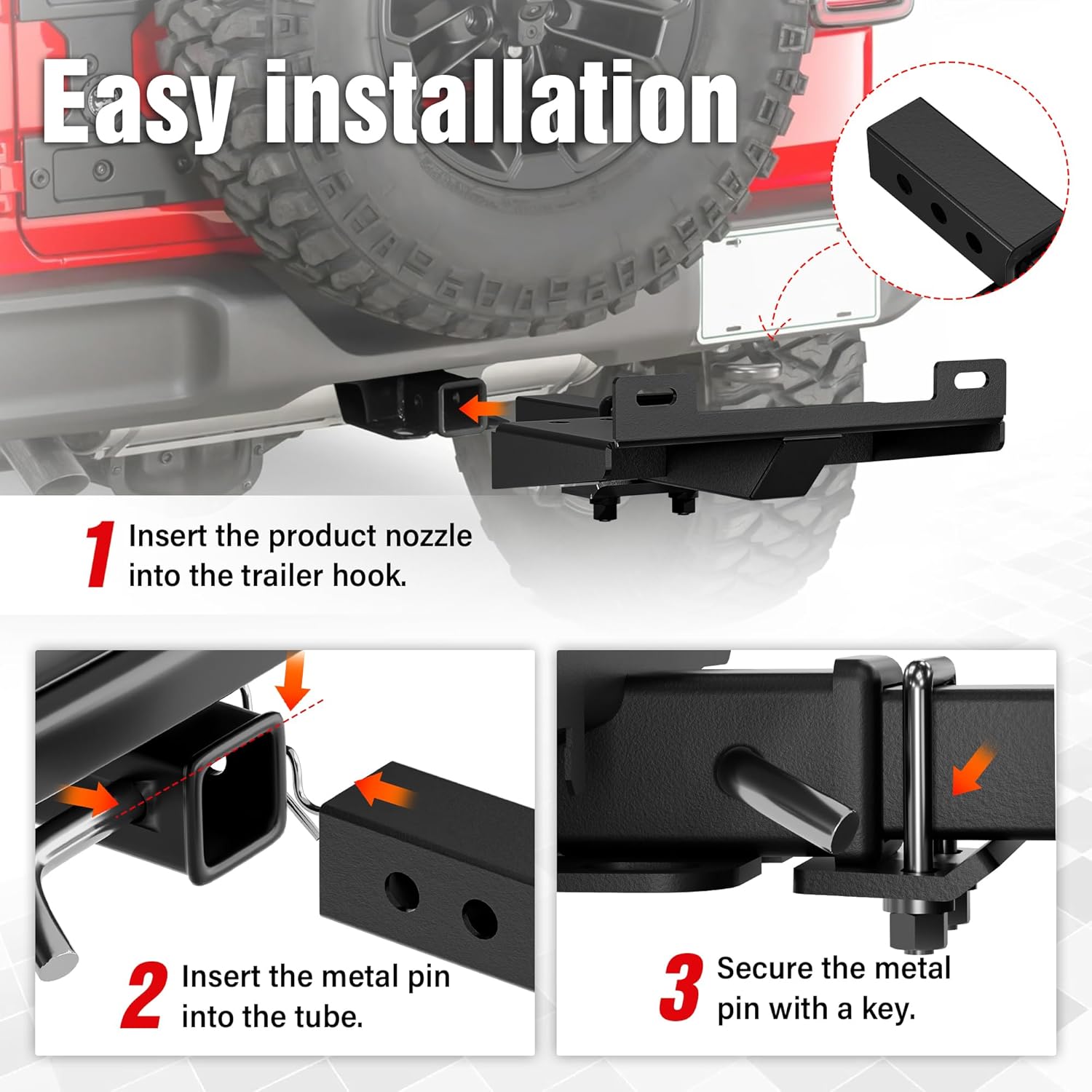 Easy installation

1 Insert the product nozzle into the trailer hook.

2 Insert the metal pin into the tube.

3 Secure the metal pin with a key.