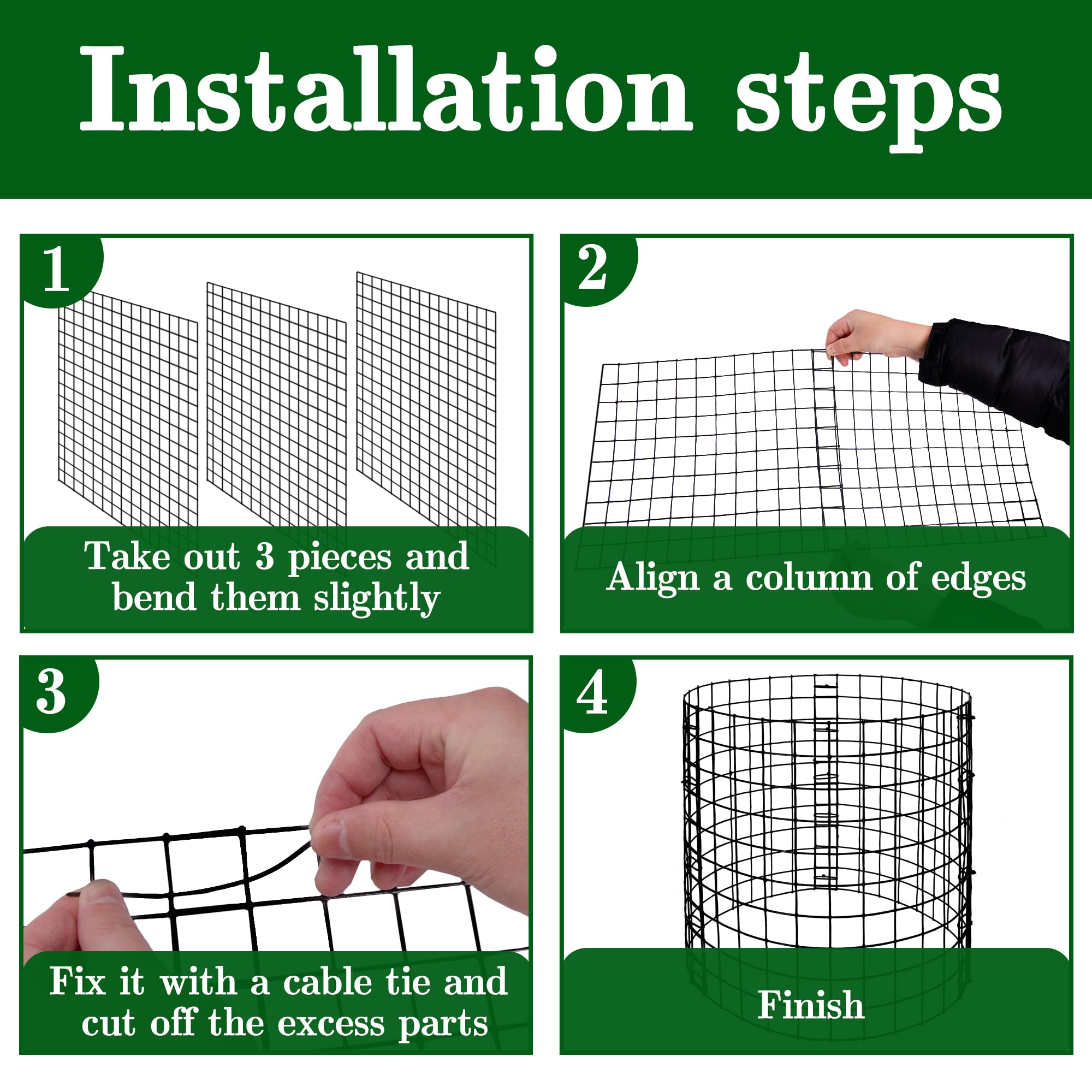 Installation steps

1
Take out 3 pieces and bend them slightly

2
Align a column of edges

3
Fix it with a cable tie and cut off the excess parts

4
Finish