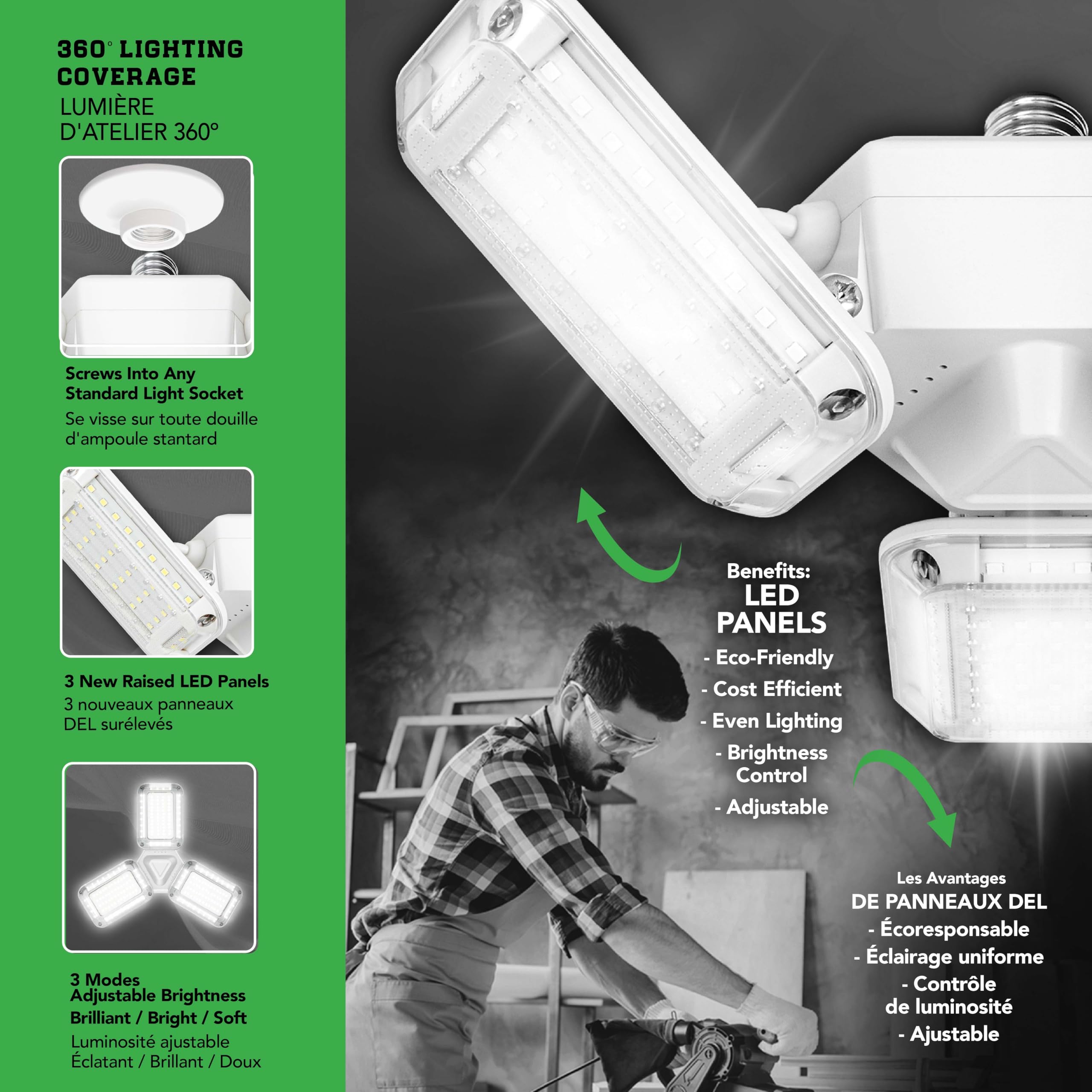 360° LIGHTING COVERAGE
LUMIÈRE D'ATELIER 360°

Screws Into Any Standard Light Socket
Se visse sur toute douille d'ampoule stantard

3 New Raised LED Panels
3 nouveaux panneaux DEL surélevés

3 Modes
Adjustable Brightness
Brilliant / Bright / Soft
Luminosité ajustable
Éclatant / Brillant / Doux

Benefits:
LED PANELS
- Eco-Friendly
- Cost Efficient
- Even Lighting
- Brightness Control
- Adjustable

Les Avantages
DE PANNEAUX DEL
- Écoresponsable
- Éclairage uniforme
- Contrôle de luminosité
- Ajustable