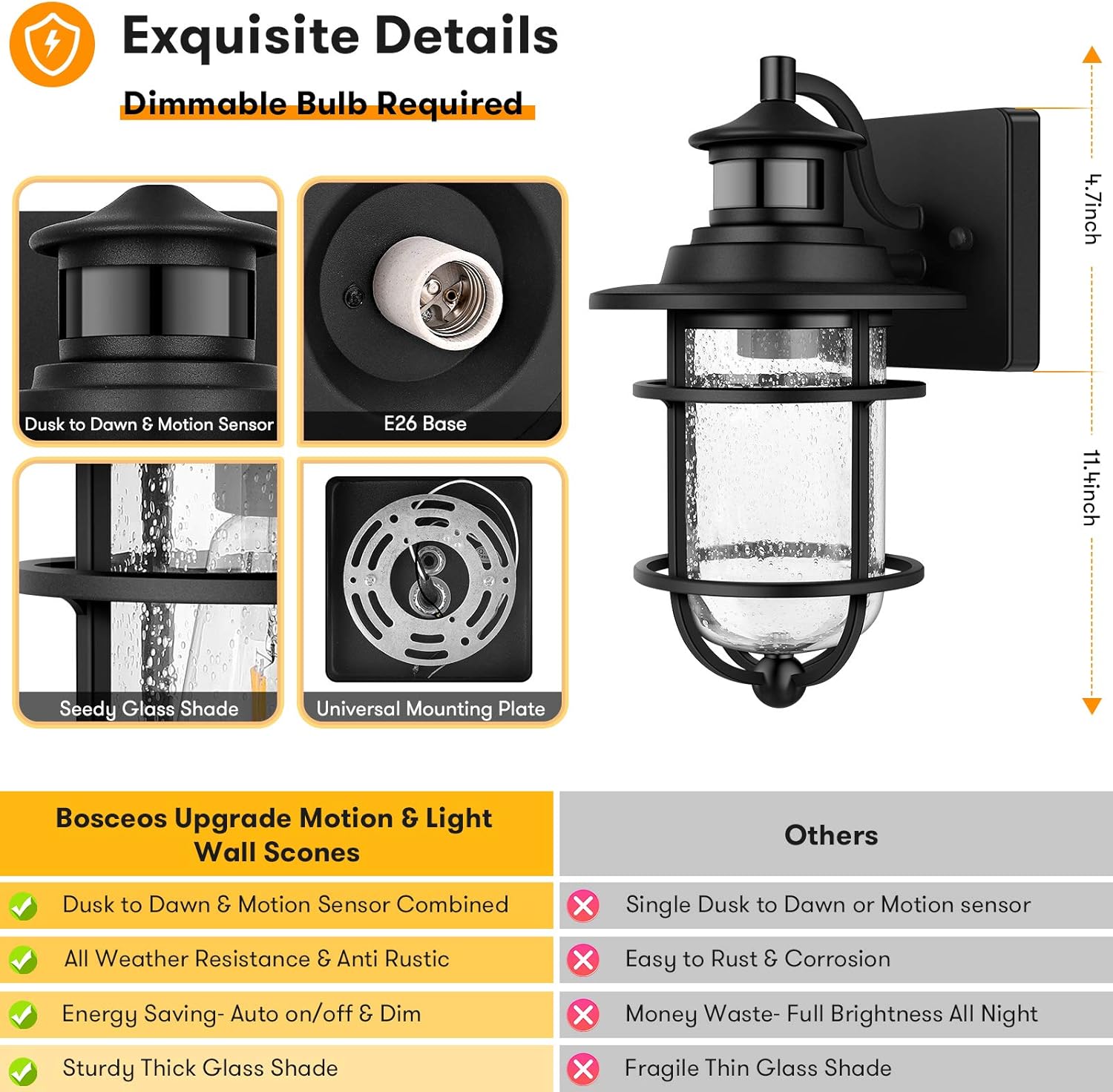 Exquisite Details

Dimmable Bulb Required

Dusk to Dawn & Motion Sensor

E26 Base

Seedy Glass Shade

Universal Mounting Plate

4.7inch

11.4inch

| Bosceos Upgrade Motion & Light Wall Scones | Others |
|---|---|
| Dusk to Dawn & Motion Sensor Combined | Single Dusk to Dawn or Motion sensor |
| All Weather Resistance & Anti Rustic | Easy to Rust & Corrosion |
| Energy Saving- Auto on/off & Dim | Money Waste- Full Brightness All Night |
| Sturdy Thick Glass Shade | Fragile Thin Glass Shade |