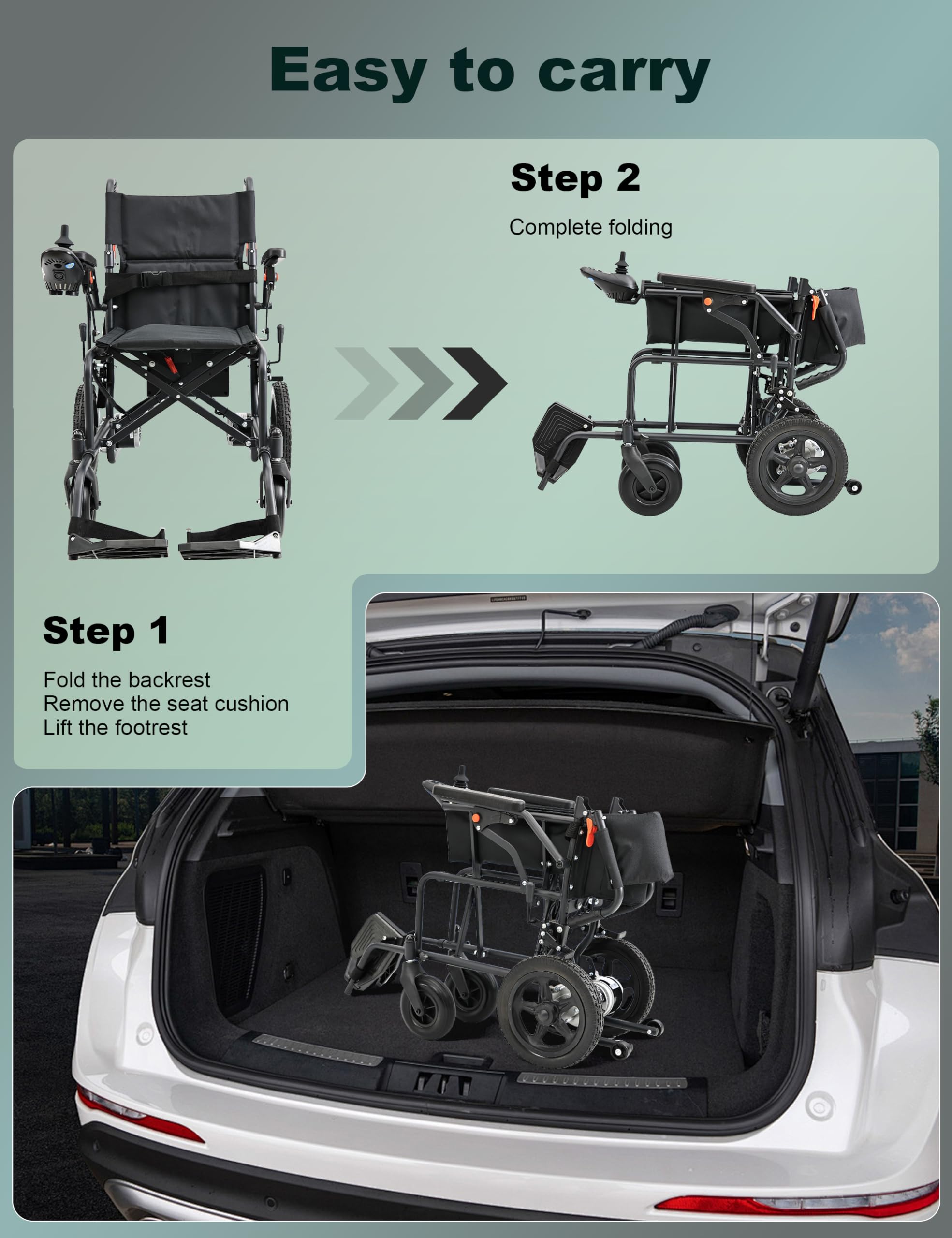 Easy to carry

Step 2

Complete folding

Step 1

Fold the backrest
Remove the seat cushion
Lift the footrest