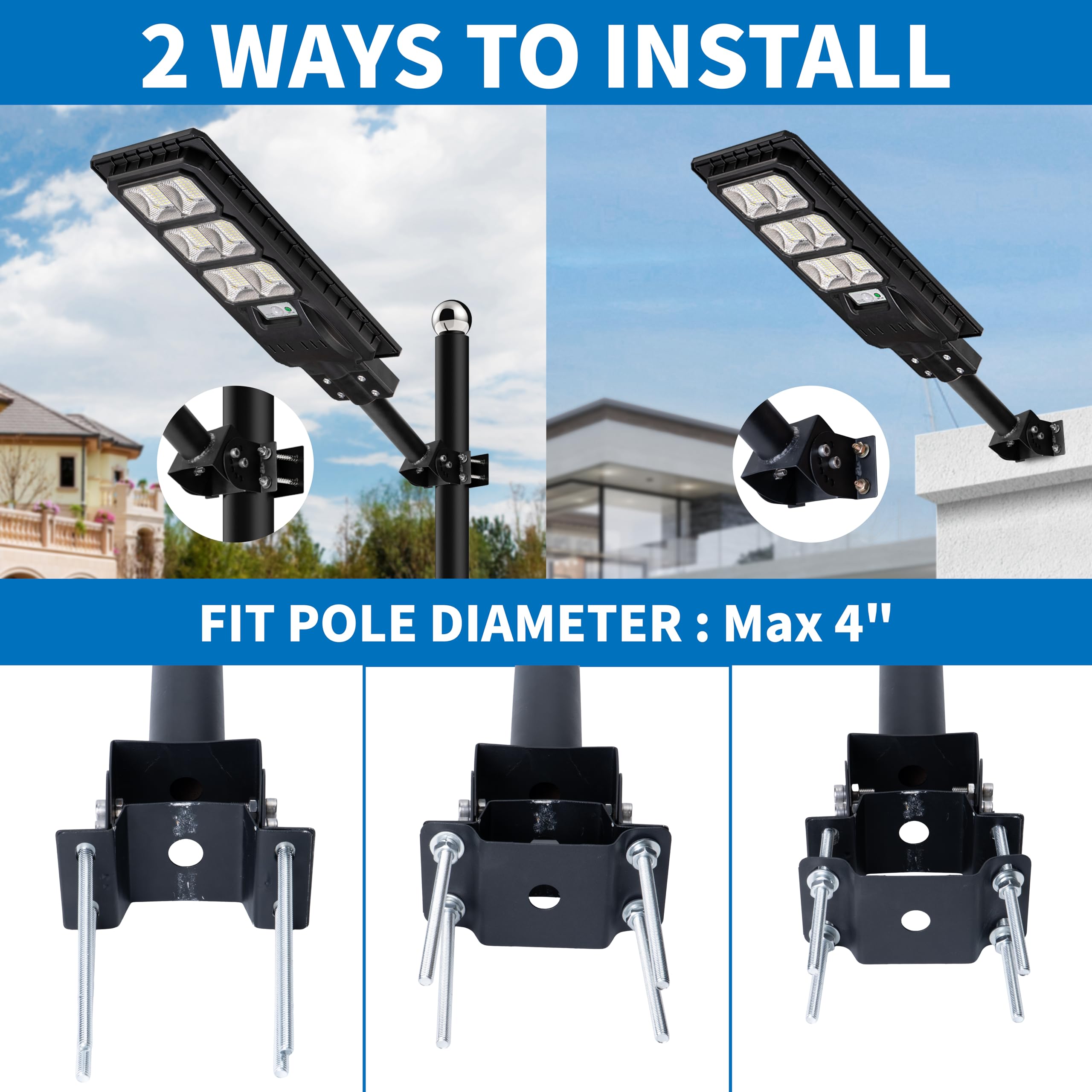 2 WAYS TO INSTALL

FIT POLE DIAMETER : Max 4''