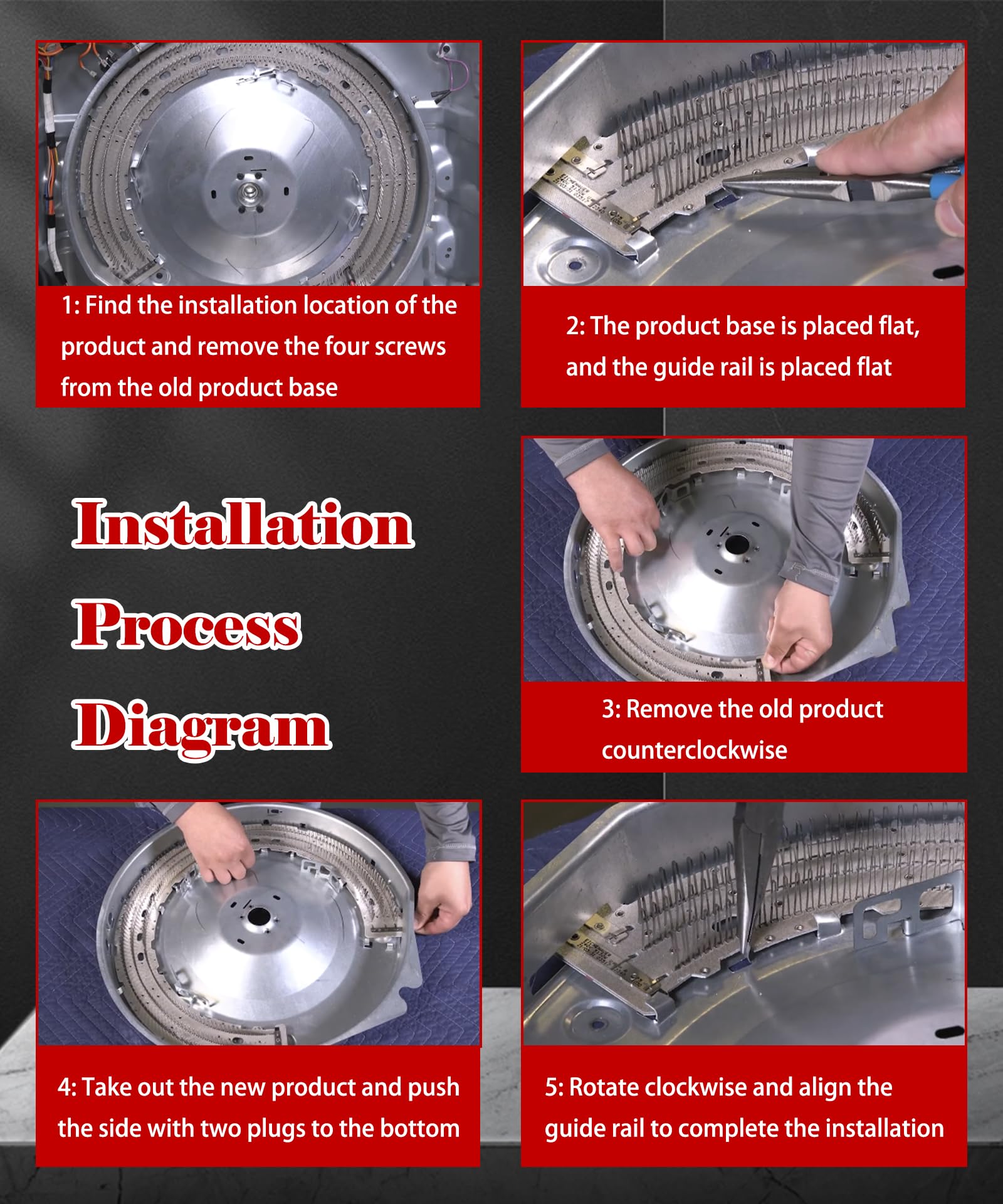 1: Find the installation location of the product and remove the four screws from the old product base

2: The product base is placed flat, and the guide rail is placed flat

Installation Process Diagram

3: Remove the old product counterclockwise

4: Take out the new product and push the side with two plugs to the bottom

5: Rotate clockwise and align the guide rail to complete the installation