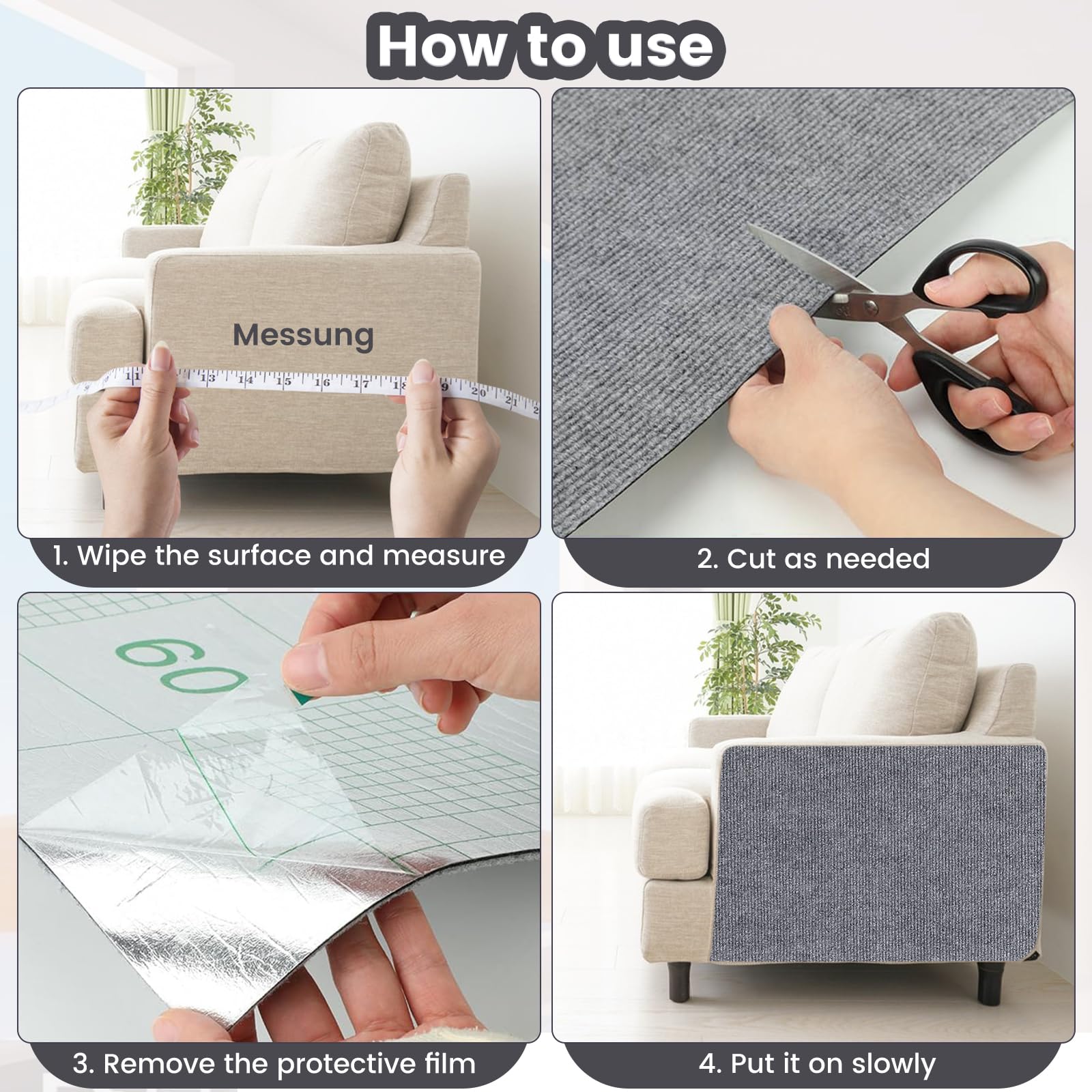 How to use

Messung

11 12 13 14 15 16 17 18 19 20 21

1. Wipe the surface and measure

2. Cut as needed

60

3. Remove the protective film

4. Put it on slowly