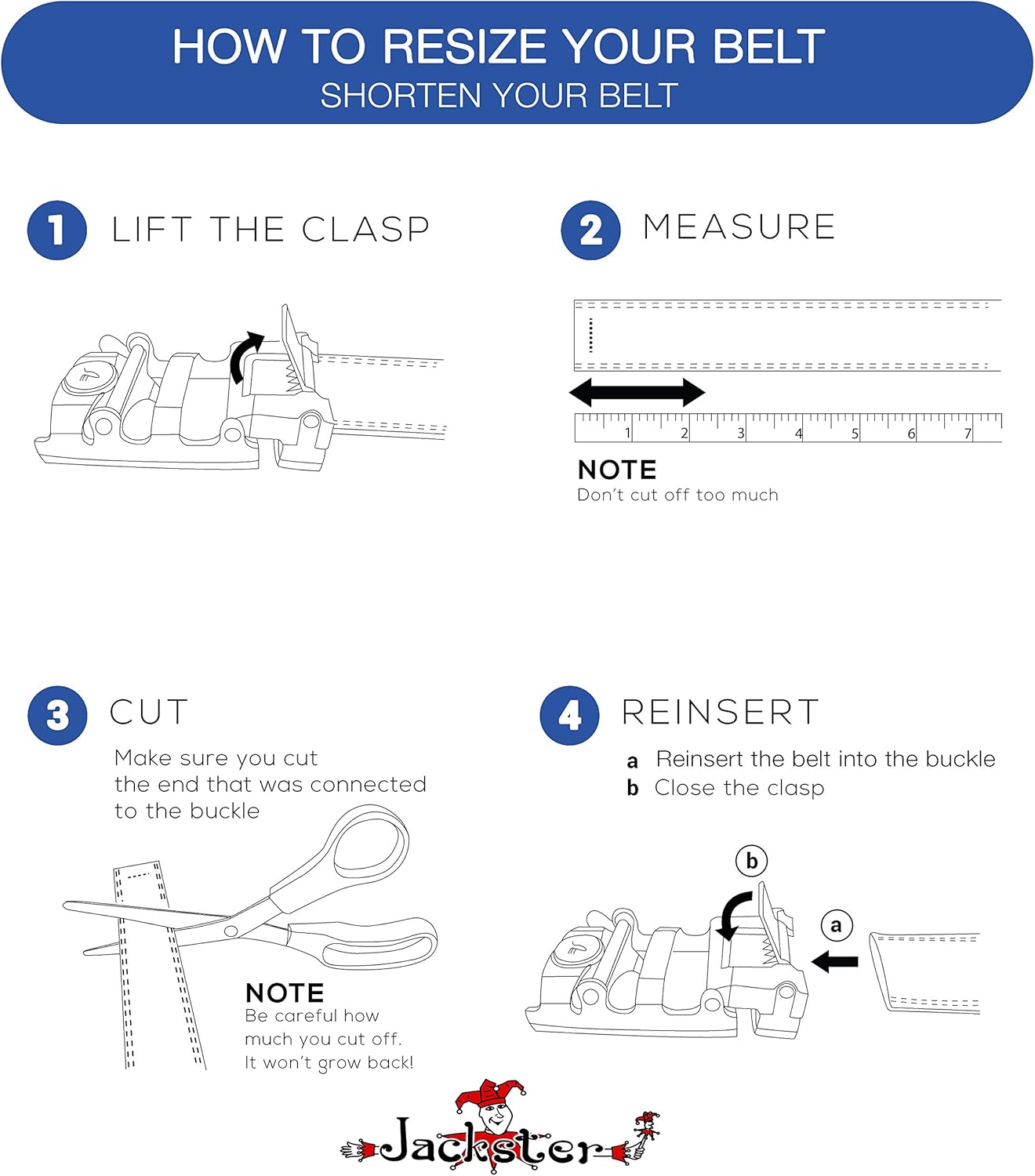 HOW TO RESIZE YOUR BELT
SHORTEN YOUR BELT

1 LIFT THE CLASP

2 MEASURE

1 2 3 4 5 6 7

NOTE
Don't cut off too much

3 CUT
Make sure you cut the end that was connected to the buckle

NOTE
Be careful how much you cut off. It won't grow back!

4 REINSERT
a Reinsert the belt into the buckle
b Close the clasp

b

a

Jackster