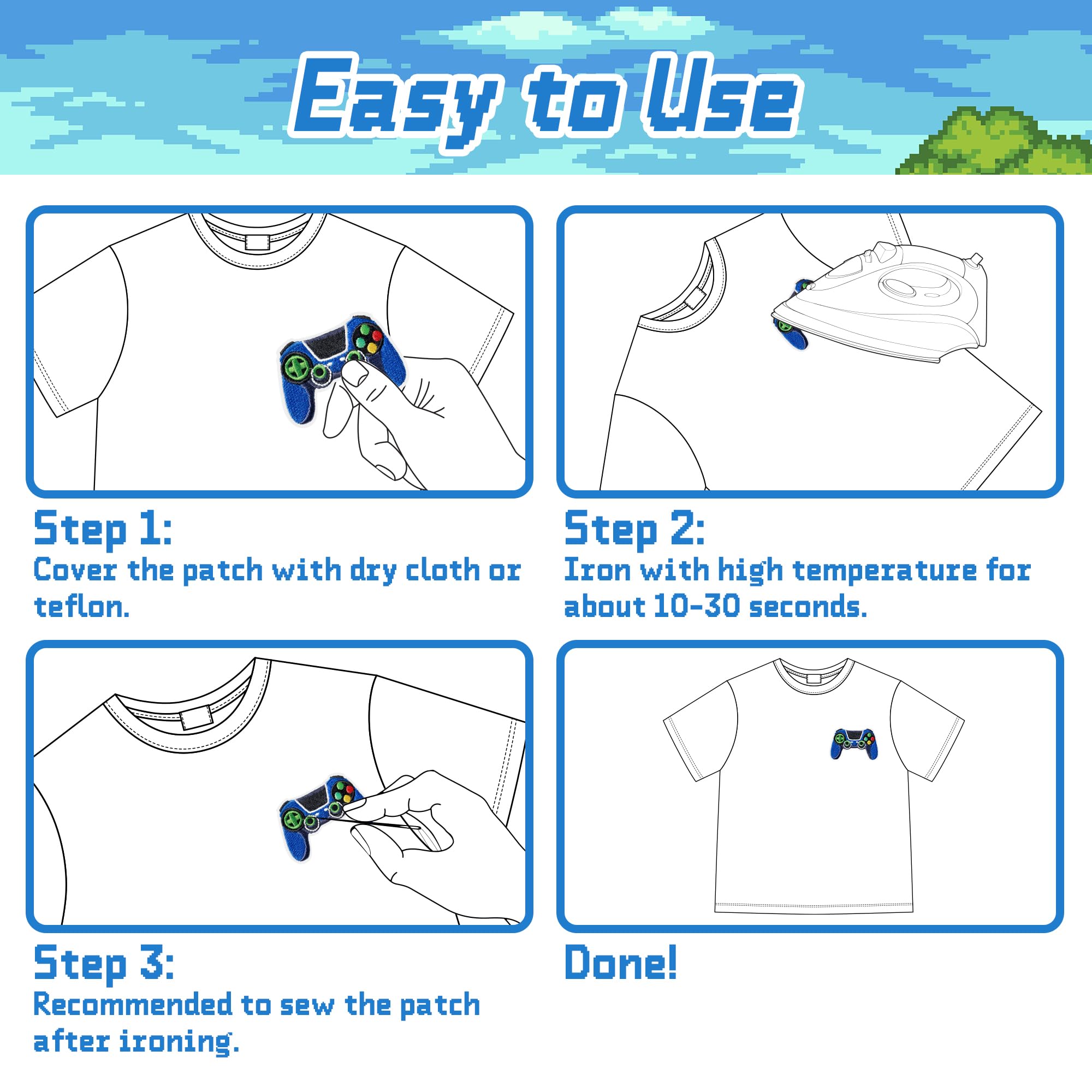 Easy to Use

Step 1:
Cover the patch with dry cloth or teflon.

Step 2:
Iron with high temperature for about 10-30 seconds.

Step 3:
Recommended to sew the patch after ironing.

Done!