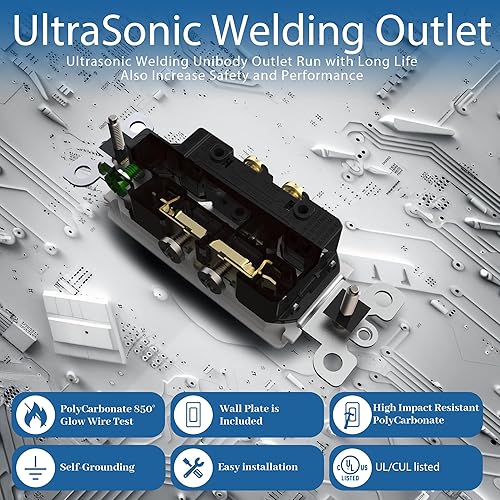 UltraSonic Welding Outlet

Ultrasonic Welding Unibody Outlet Run with Long Life Also Increase Safety and Performance

PolyCarbonate 850° Glow Wire Test

Wall Plate is Included

High Impact Resistant PolyCarbonate

Self-Grounding

Easy installation

C UL US LISTED

UL/CUL listed