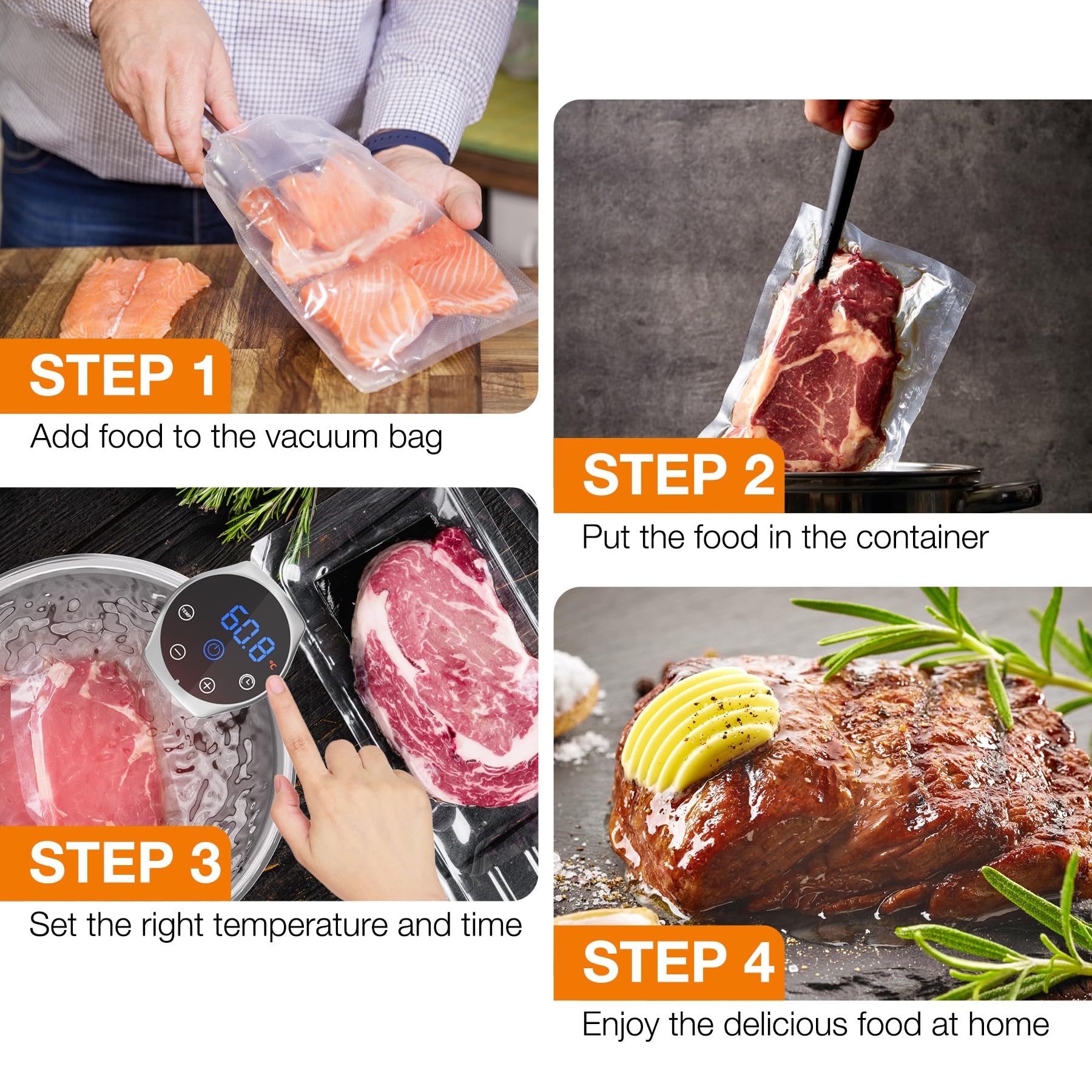 STEP 1
Add food to the vacuum bag

STEP 2
Put the food in the container

TEMP
60.8 °C

STEP 3
Set the right temperature and time

STEP 4
Enjoy the delicious food at home