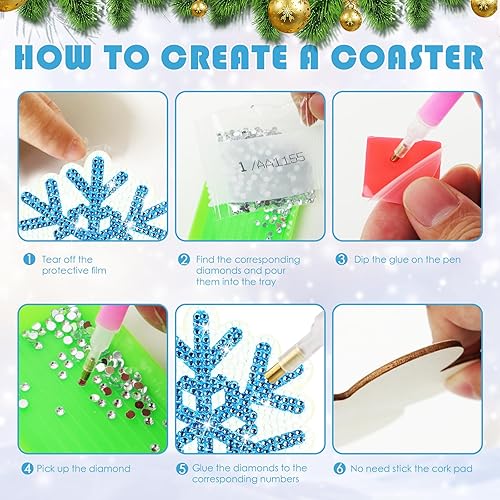 HOW TO CREATE A COASTER

1/AA1155

1 Tear off the protective film

2 Find the corresponding diamonds and pour them into the tray

3 Dip the glue on the pen

4 Pick up the diamond

5 Glue the diamonds to the corresponding numbers

6 No need stick the cork pad