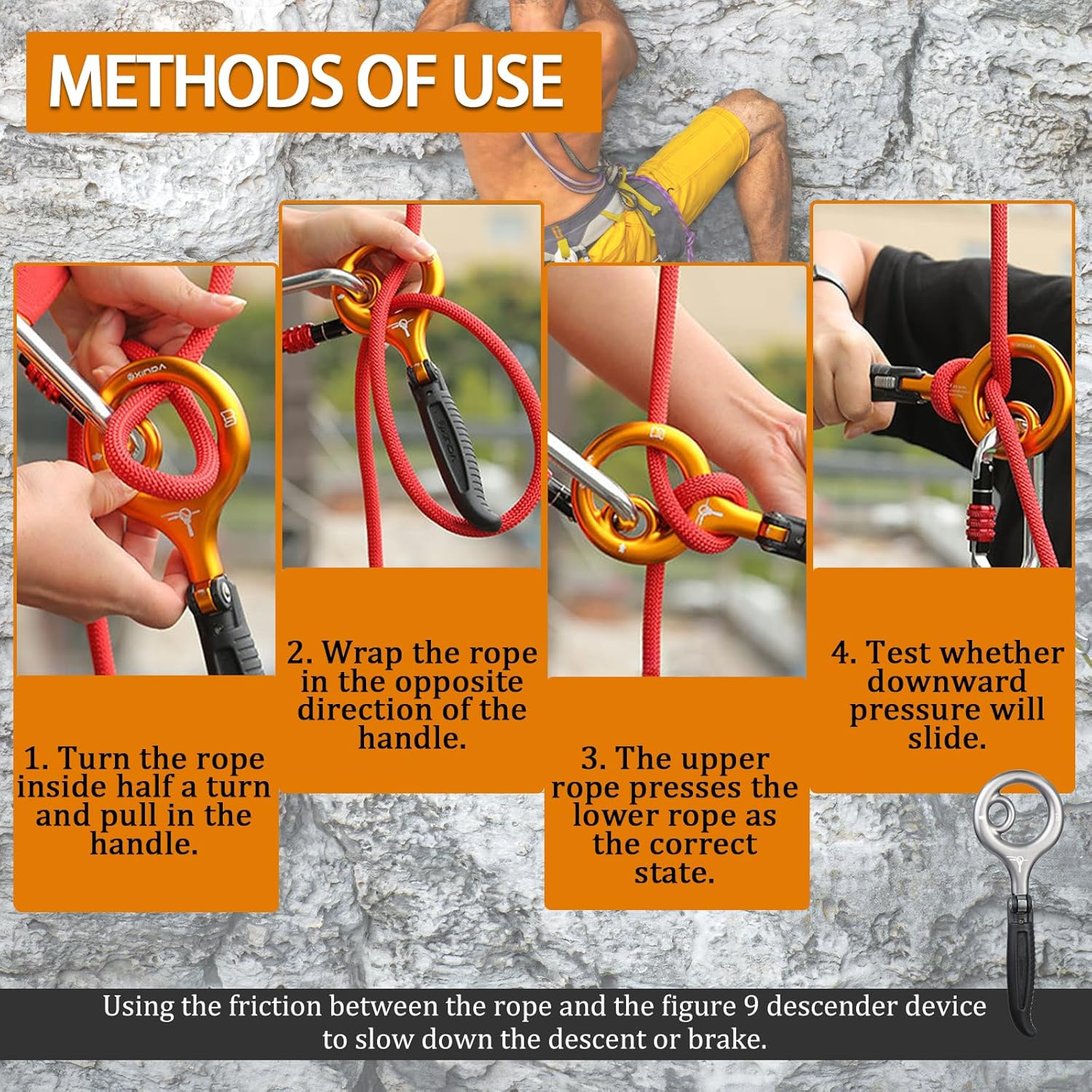 METHODS OF USE

XINDA

1. Turn the rope inside half a turn and pull in the handle.

2. Wrap the rope in the opposite direction of the handle.

3. The upper rope presses the lower rope as the correct state.

4. Test whether downward pressure will slide.

Using the friction between the rope and the figure 9 descender device to slow down the descent or brake.