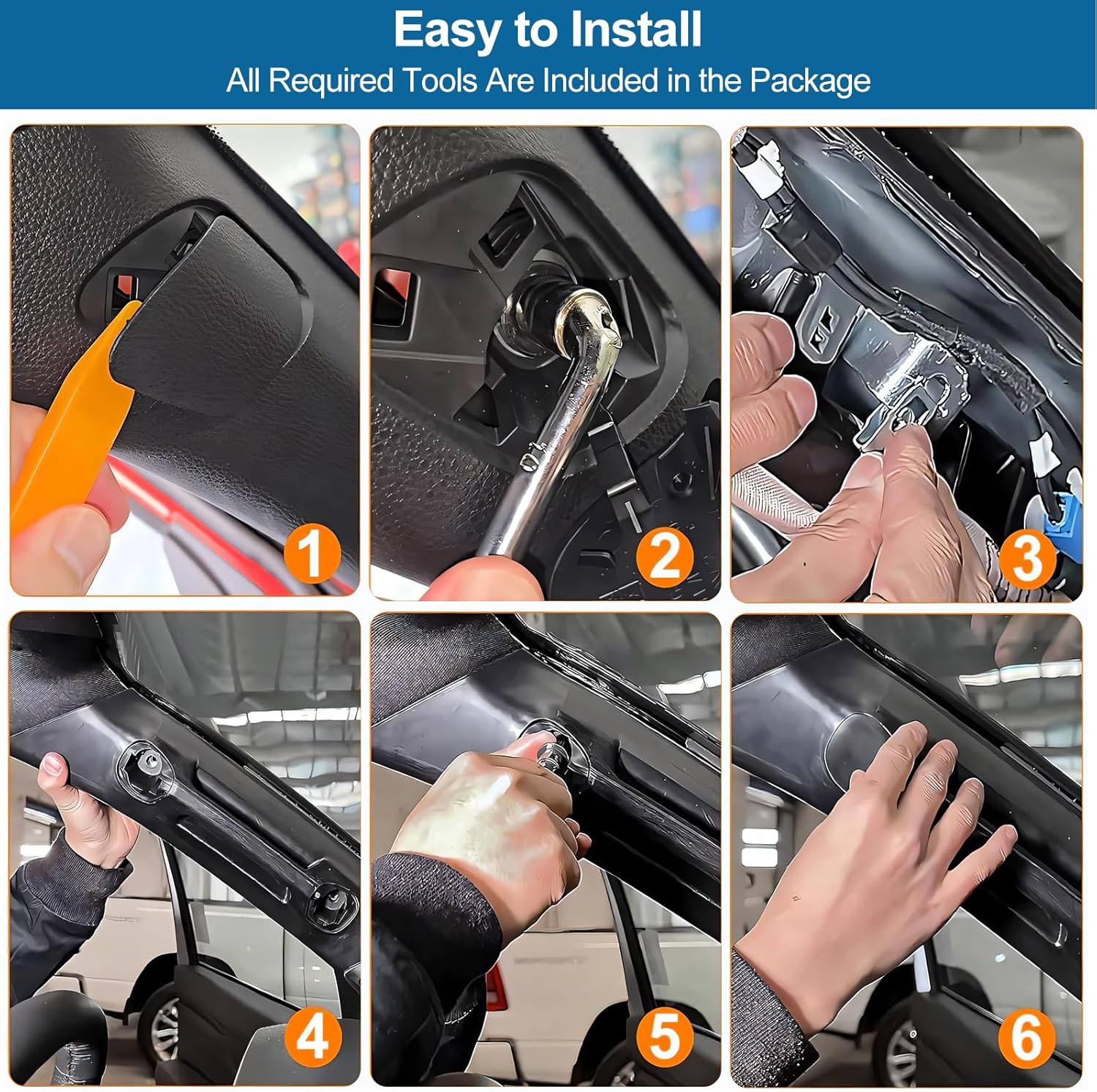 Easy to Install
All Required Tools Are Included in the Package

1

2

3

4

5

6