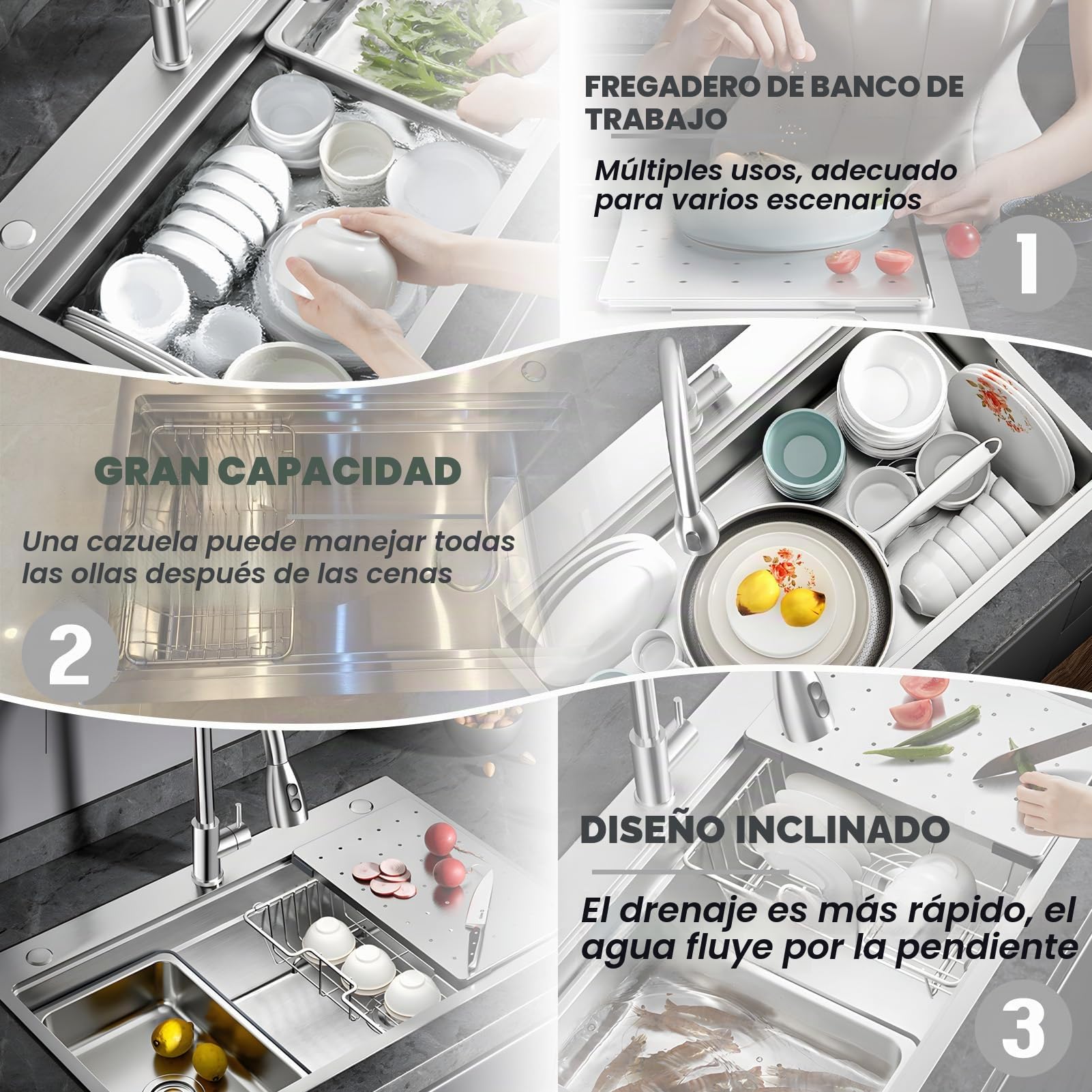 FREGADERO DE BANCO DE TRABAJO

Múltiples usos, adecuado para varios escenarios

1

GRAN CAPACIDAD

Una cazuela puede manejar todas las ollas después de las cenas

2

DISEÑO INCLINADO

El drenaje es más rápido, el agua fluye por la pendiente

3