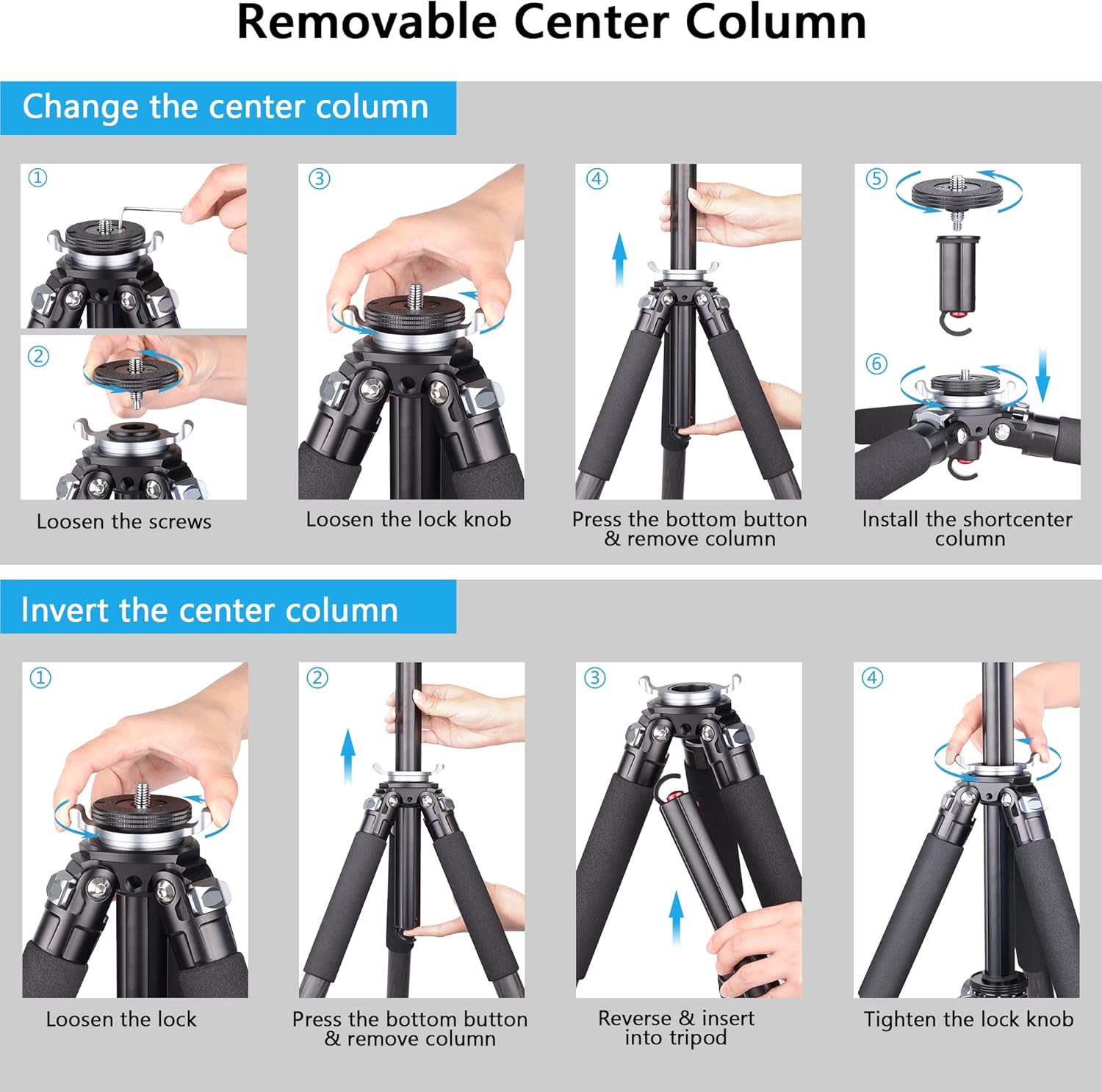 Removable Center Column

Change the center column

①

②

Loosen the screws

③

Loosen the lock knob

④

Press the bottom button & remove column

⑤

⑥

Install the shortcenter column

Invert the center column

①

Loosen the lock

②

Press the bottom button & remove column

③

Reverse & insert into tripod

④

Tighten the lock knob