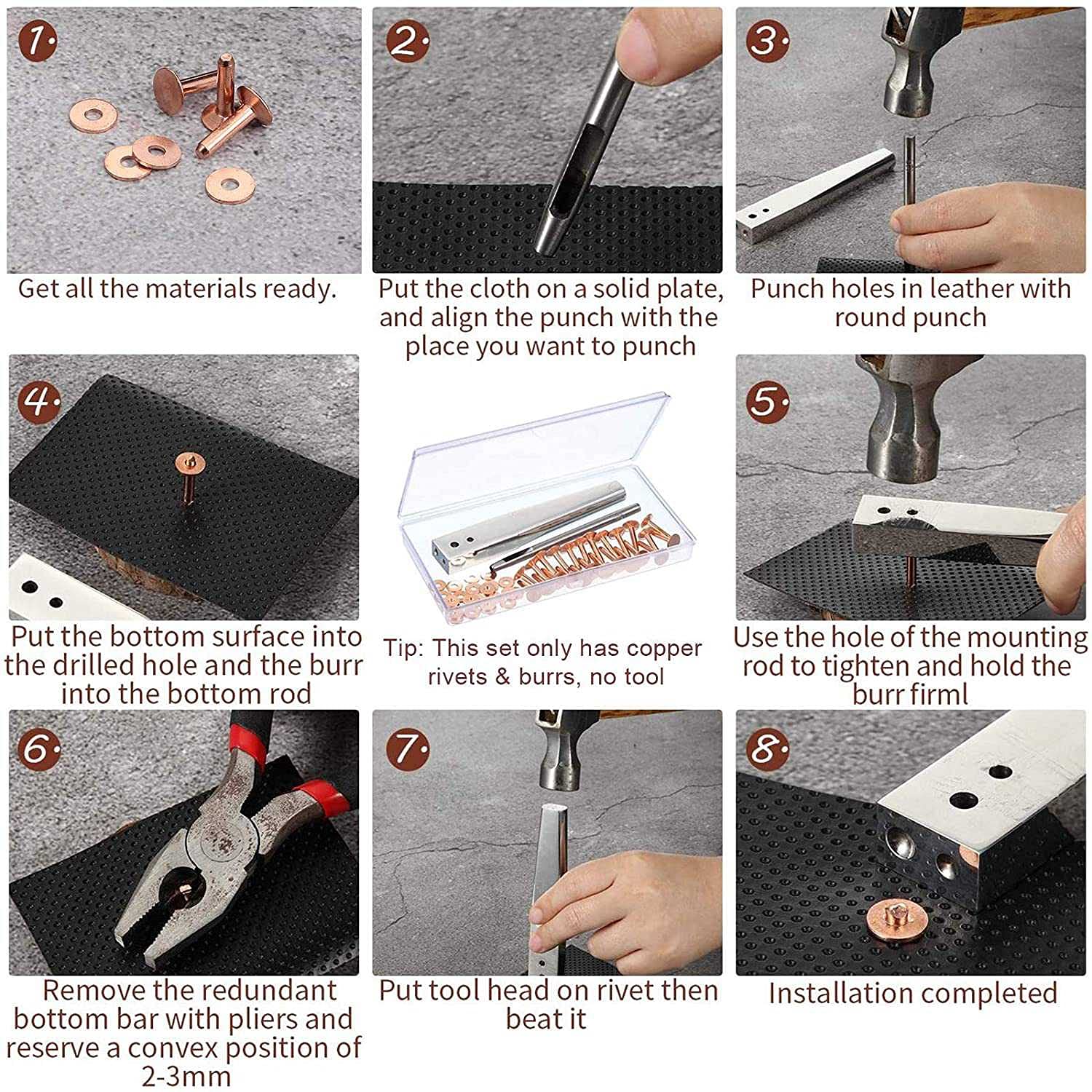 1.

Get all the materials ready.

2.

Put the cloth on a solid plate, and align the punch with the place you want to punch

3.

Punch holes in leather with round punch

4.

Put the bottom surface into the drilled hole and the burr into the bottom rod

Tip: This set only has copper rivets & burrs, no tool

5.

Use the hole of the mounting rod to tighten and hold the burr firml

6.

Remove the redundant bottom bar with pliers and reserve a convex position of 2-3mm

7.

Put tool head on rivet then beat it

8.

Installation completed