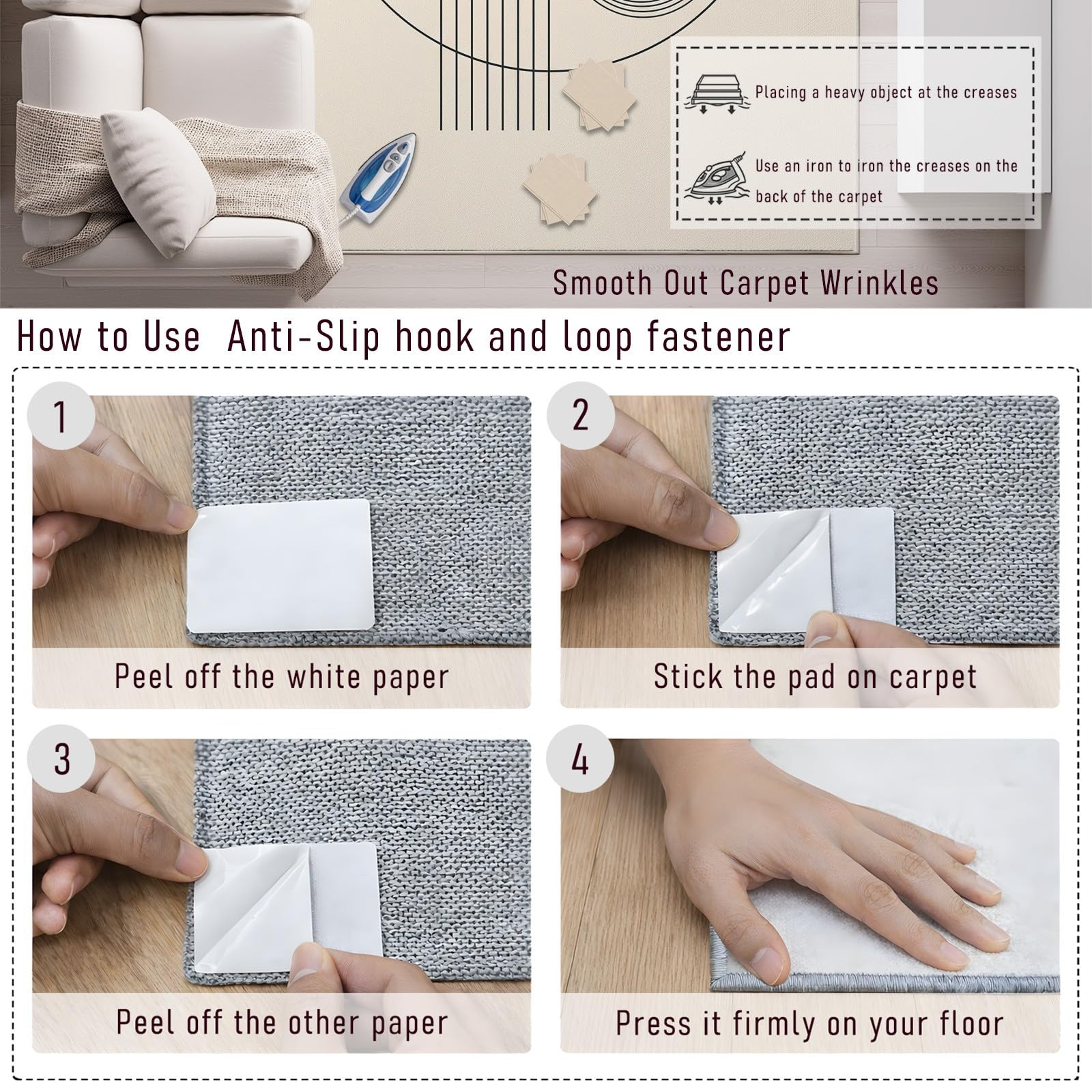 Placing a heavy object at the creases

Use an iron to iron the creases on the back of the carpet

Smooth Out Carpet Wrinkles

How to Use Anti-Slip hook and loop fastener

1
Peel off the white paper

2
Stick the pad on carpet

3
Peel off the other paper

4
Press it firmly on your floor