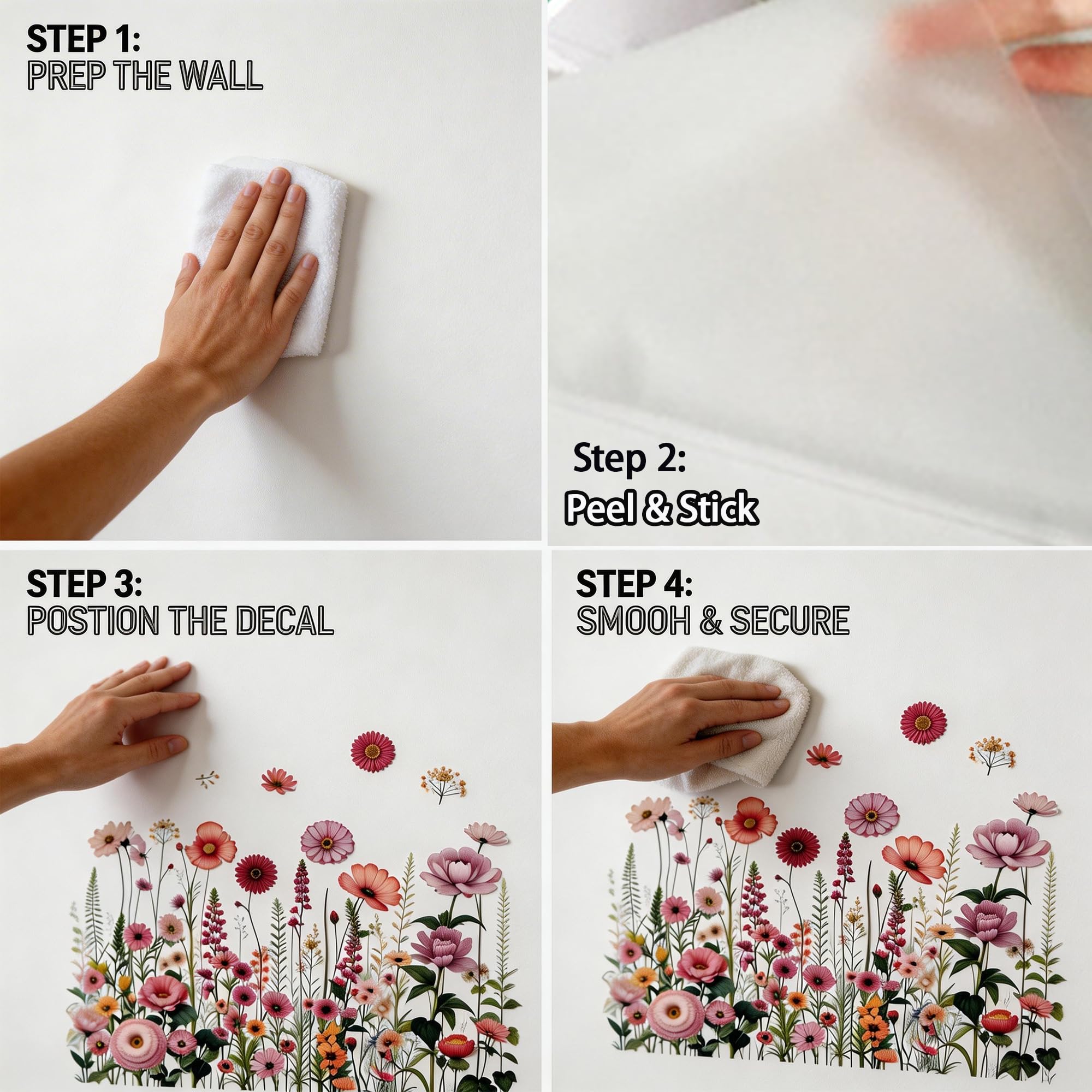 STEP 1:
PREP THE WALL

Step 2:
Peel & Stick

STEP 3:
POSTION THE DECAL

STEP 4:
SMOOH & SECURE