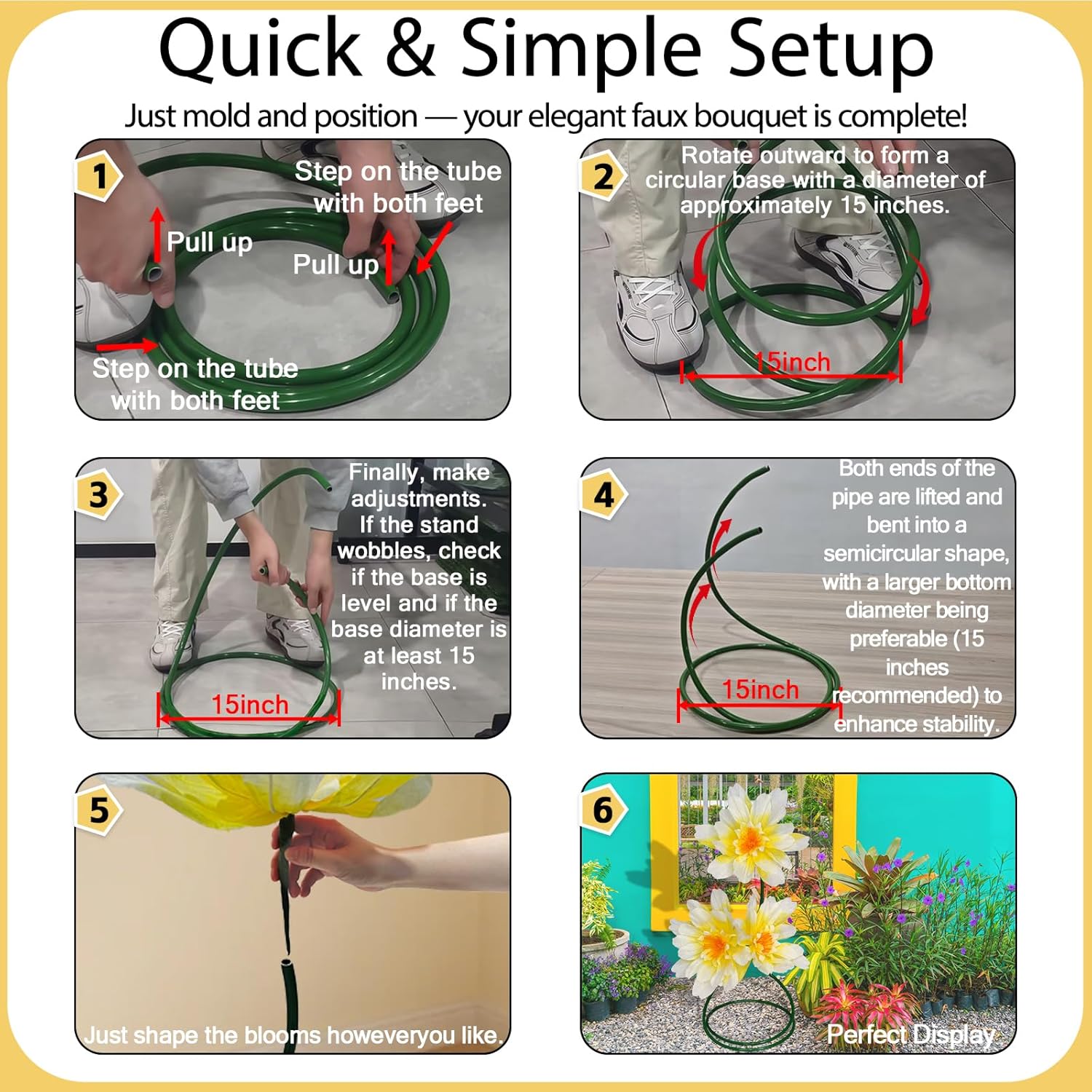 Quick & Simple Setup

Just mold and position — your elegant faux bouquet is complete!

1

Step on the tube with both feet

Pull up

Pull up

Step on the tube with both feet

2

Rotate outward to form a circular base with a diameter of approximately 15 inches.

15inch

3

Finally, make adjustments. If the stand wobbles, check if the base is level and if the base diameter is at least 15 inches.

15inch

4

Both ends of the pipe are lifted and bent into a semicircular shape, with a larger bottom diameter being preferable (15 inches recommended) to enhance stability.

15inch

5

Just shape the blooms howeveryou like.

6

Perfect Display