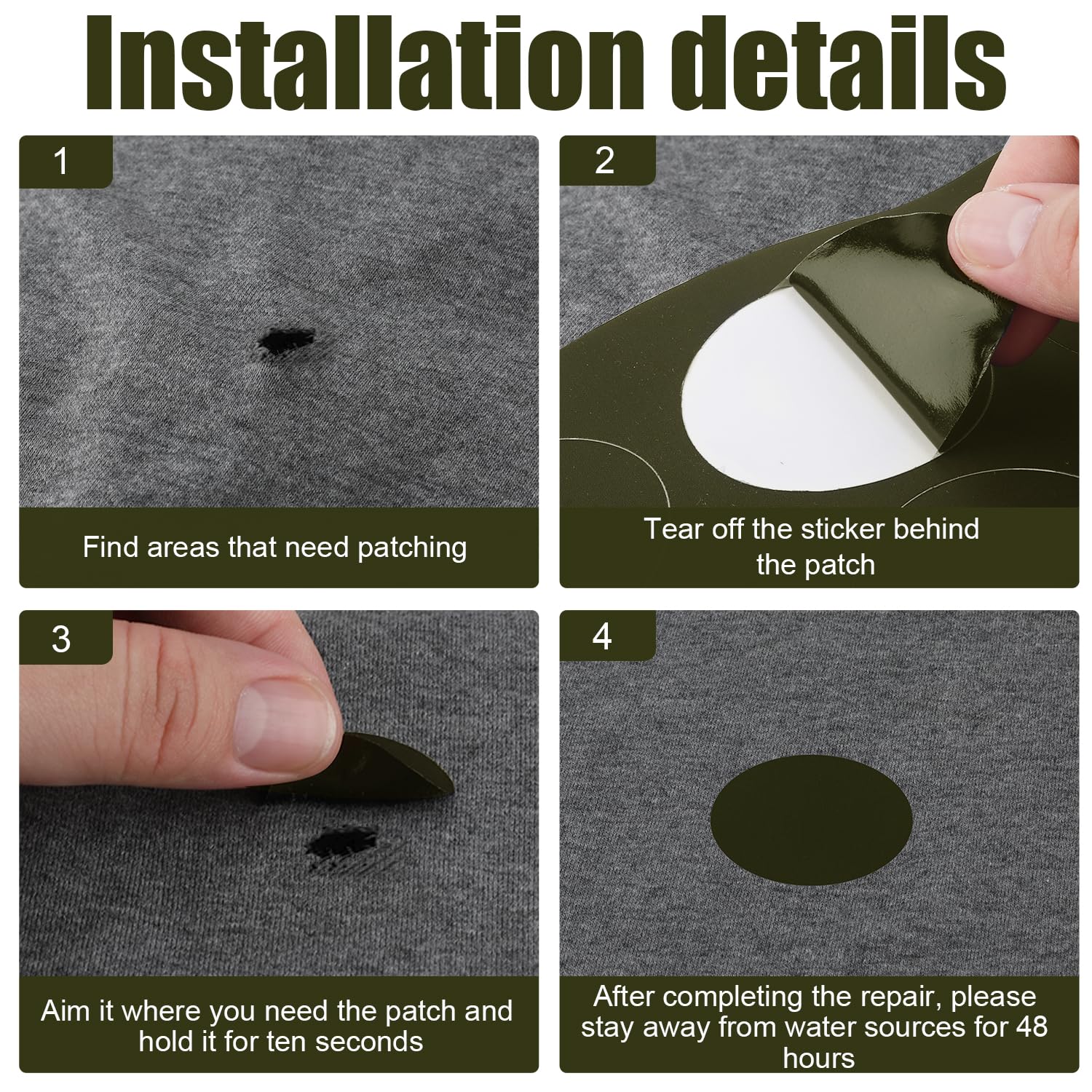 Installation details

1

Find areas that need patching

2

Tear off the sticker behind the patch

3

Aim it where you need the patch and hold it for ten seconds

4

After completing the repair, please stay away from water sources for 48 hours