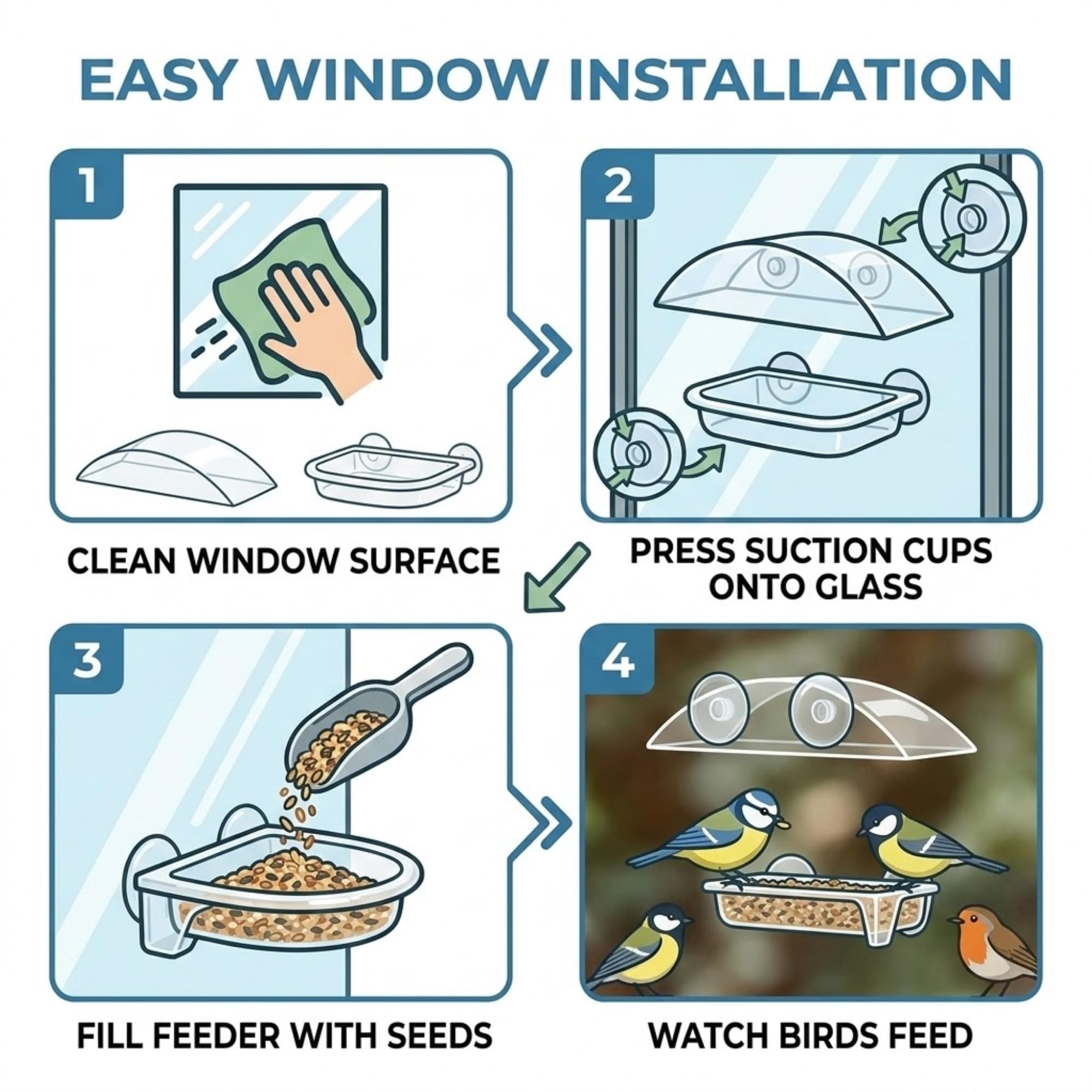 EASY WINDOW INSTALLATION

1

CLEAN WINDOW SURFACE

2

PRESS SUCTION CUPS ONTO GLASS

3

FILL FEEDER WITH SEEDS

4

WATCH BIRDS FEED