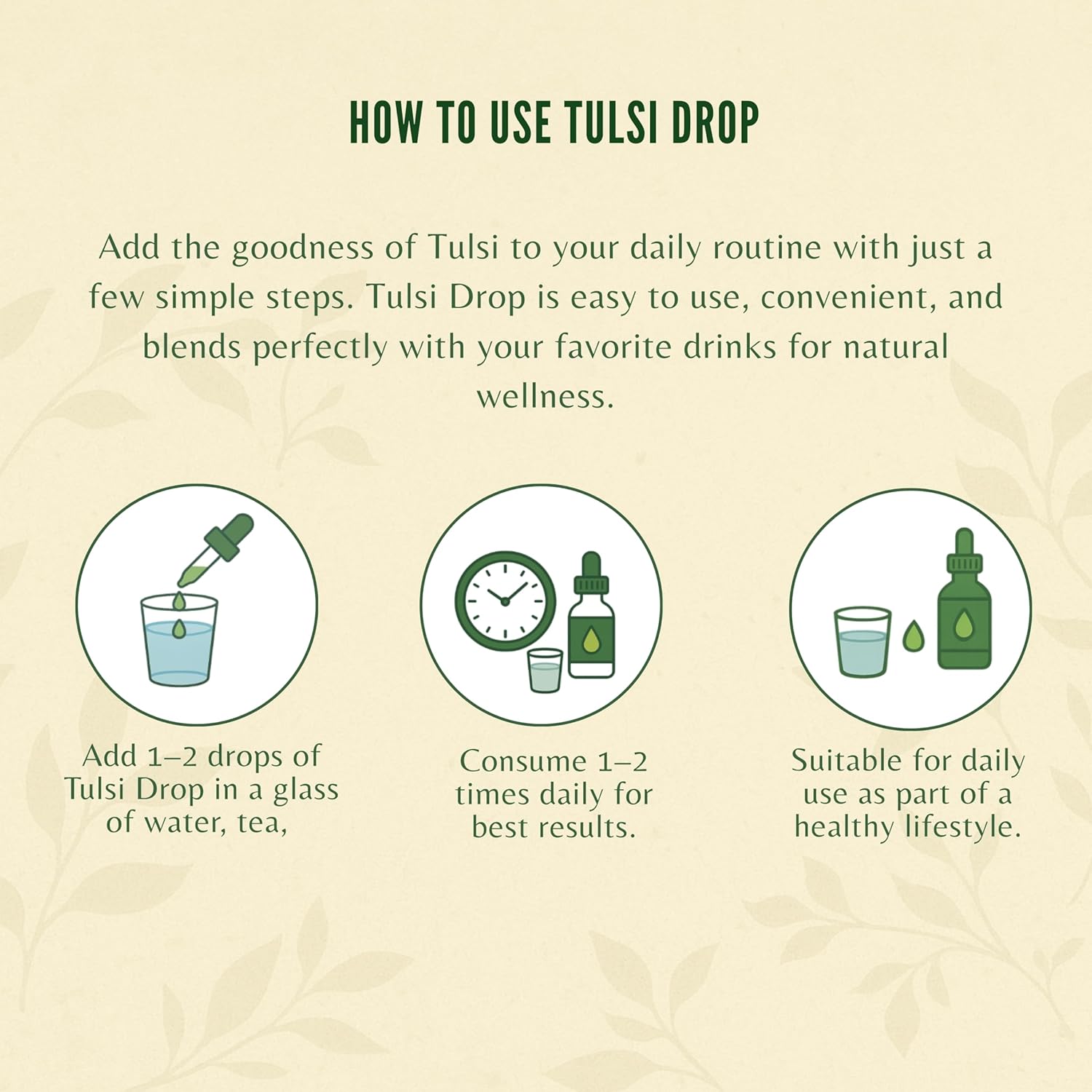 HOW TO USE TULSI DROP

Add the goodness of Tulsi to your daily routine with just a few simple steps. Tulsi Drop is easy to use, convenient, and blends perfectly with your favorite drinks for natural wellness.

Add 1–2 drops of Tulsi Drop in a glass of water, tea,

Consume 1–2 times daily for best results.

Suitable for daily use as part of a healthy lifestyle.