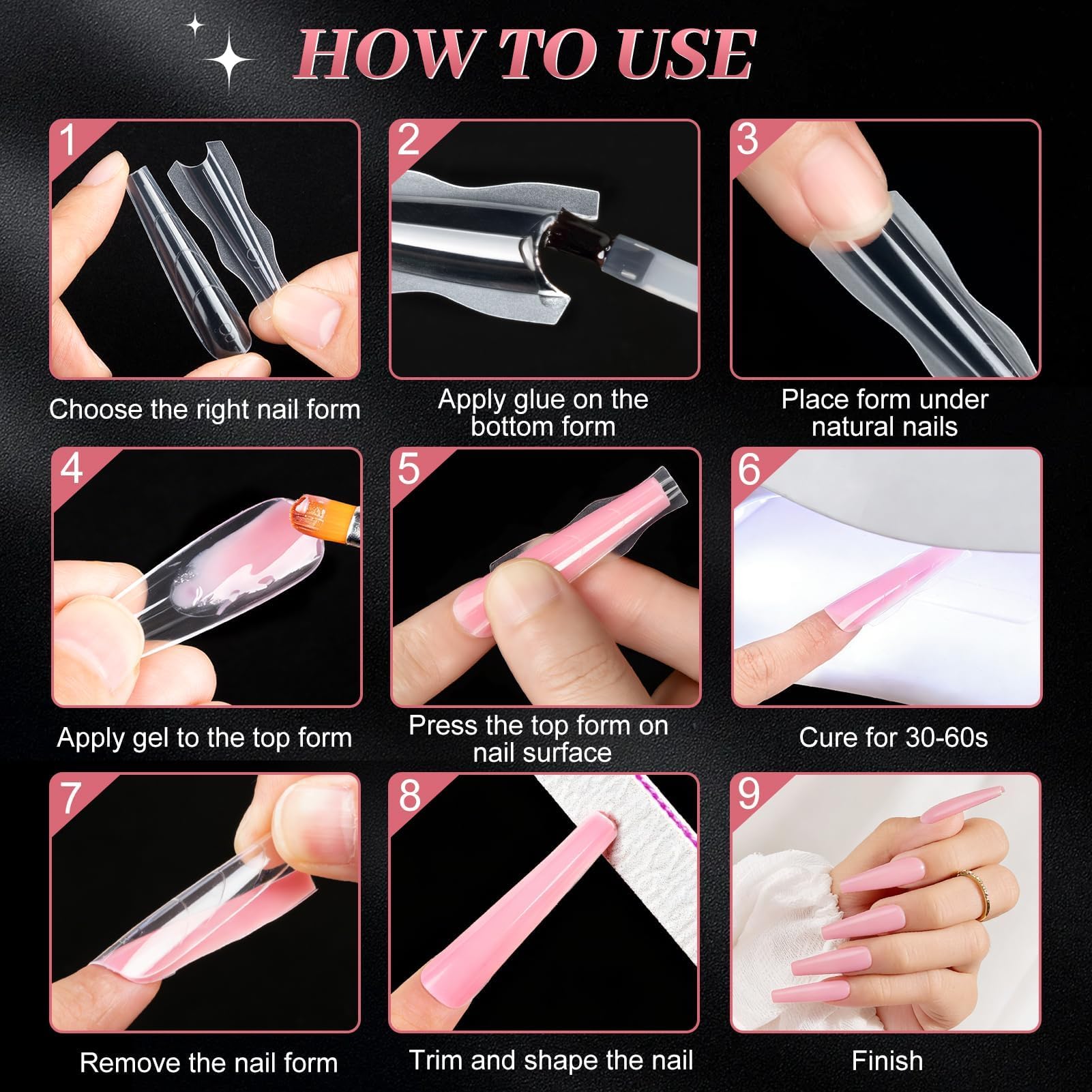 HOW TO USE

1

Choose the right nail form

2

Apply glue on the bottom form

3

Place form under natural nails

4

Apply gel to the top form

5

Press the top form on nail surface

6

Cure for 30-60s

7

Remove the nail form

8

Trim and shape the nail

9

Finish