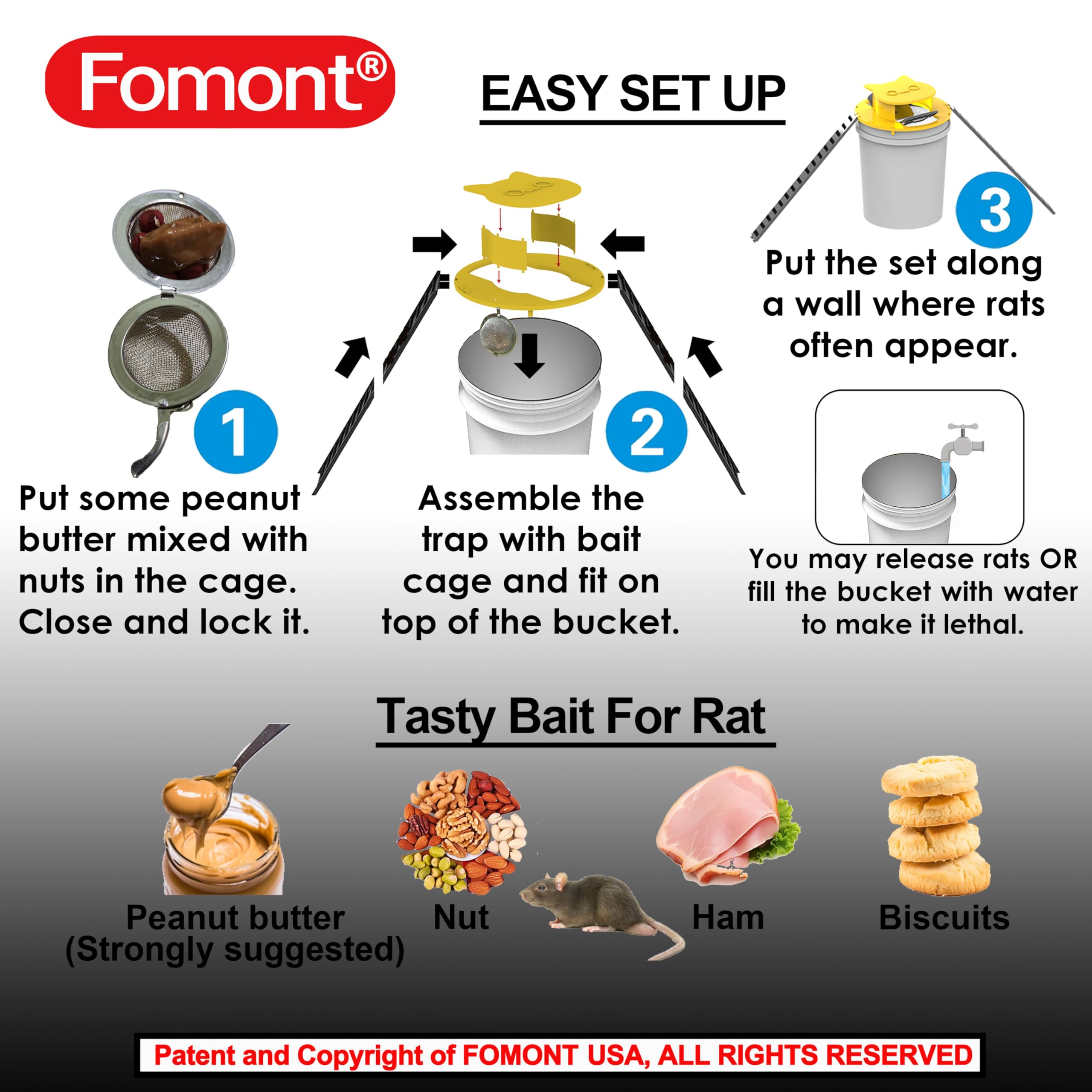 Fomont®

EASY SET UP

1
Put some peanut butter mixed with nuts in the cage. Close and lock it.

2
Assemble the trap with bait cage and fit on top of the bucket.

3
Put the set along a wall where rats often appear.

You may release rats OR fill the bucket with water to make it lethal.

Tasty Bait For Rat

Peanut butter
(Strongly suggested)

Nut

Ham

Biscuits

Patent and Copyright of FOMONT USA, ALL RIGHTS RESERVED