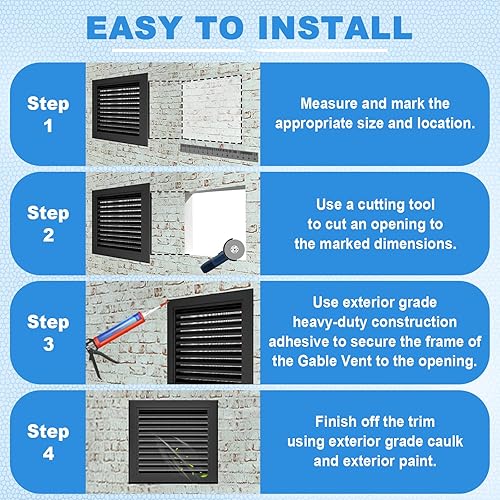 EASY TO INSTALL

Step 1

Measure and mark the appropriate size and location.

Step 2

Use a cutting tool to cut an opening to the marked dimensions.

Step 3

Use exterior grade heavy-duty construction adhesive to secure the frame of the Gable Vent to the opening.

Step 4

Finish off the trim using exterior grade caulk and exterior paint.