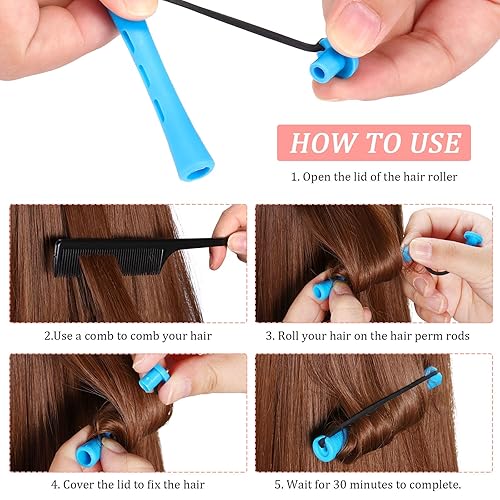 HOW TO USE

1. Open the lid of the hair roller

2.Use a comb to comb your hair

3. Roll your hair on the hair perm rods

4. Cover the lid to fix the hair

5. Wait for 30 minutes to complete.