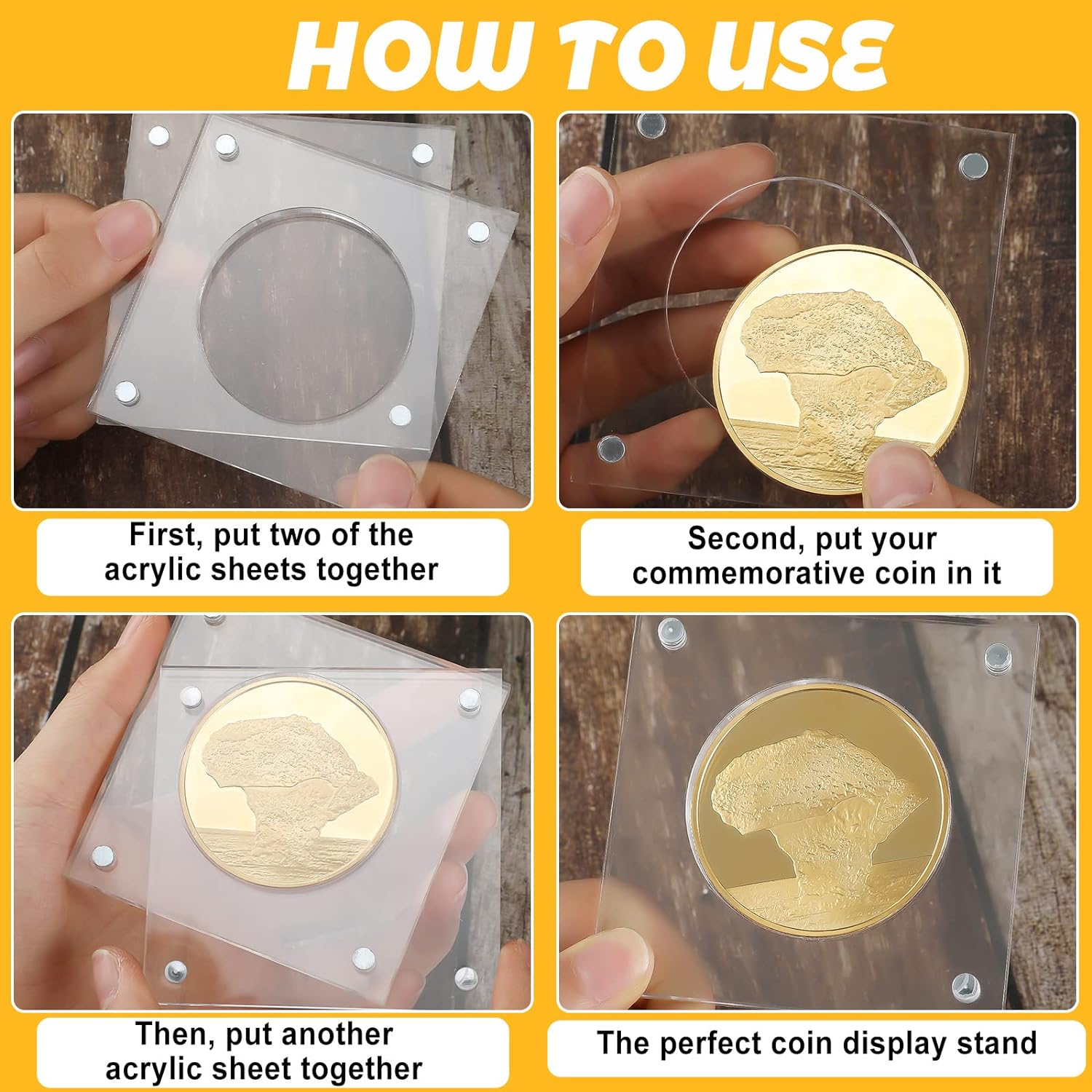 HOW TO USE

First, put two of the acrylic sheets together

Second, put your commemorative coin in it

Then, put another acrylic sheet together

The perfect coin display stand